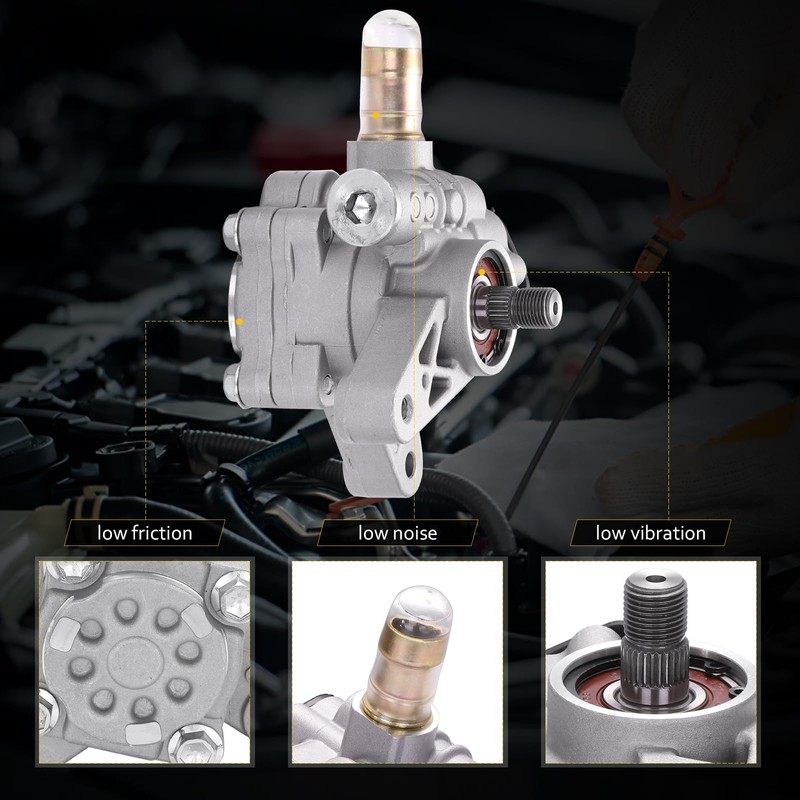 low friction

low noise

low vibration