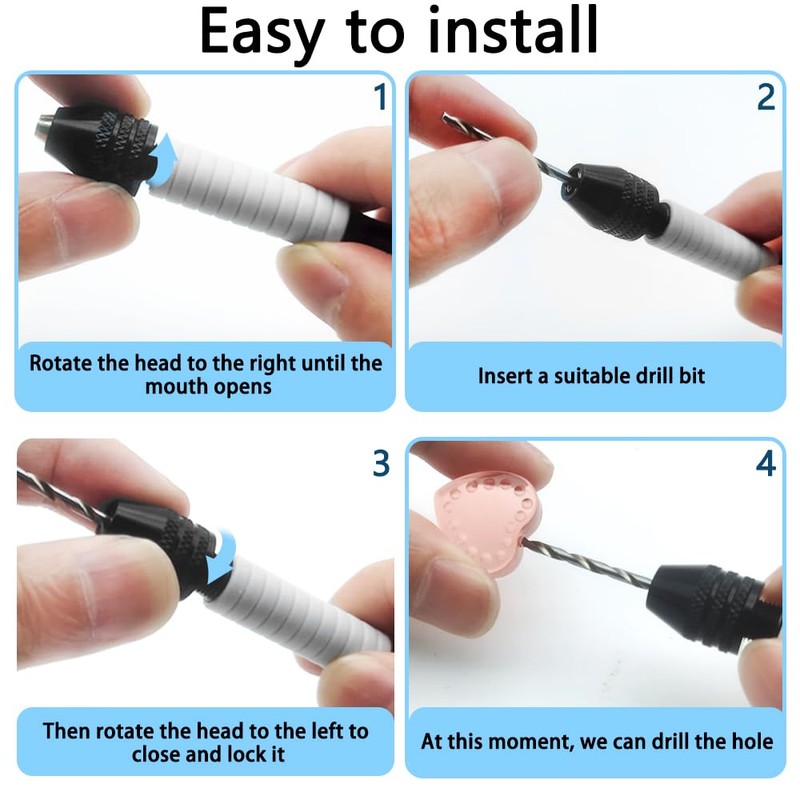 Easy to install

1

Rotate the head to the right until the mouth opens

2

Insert a suitable drill bit

3

Then rotate the head to the left to close and lock it

4

At this moment, we can drill the hole