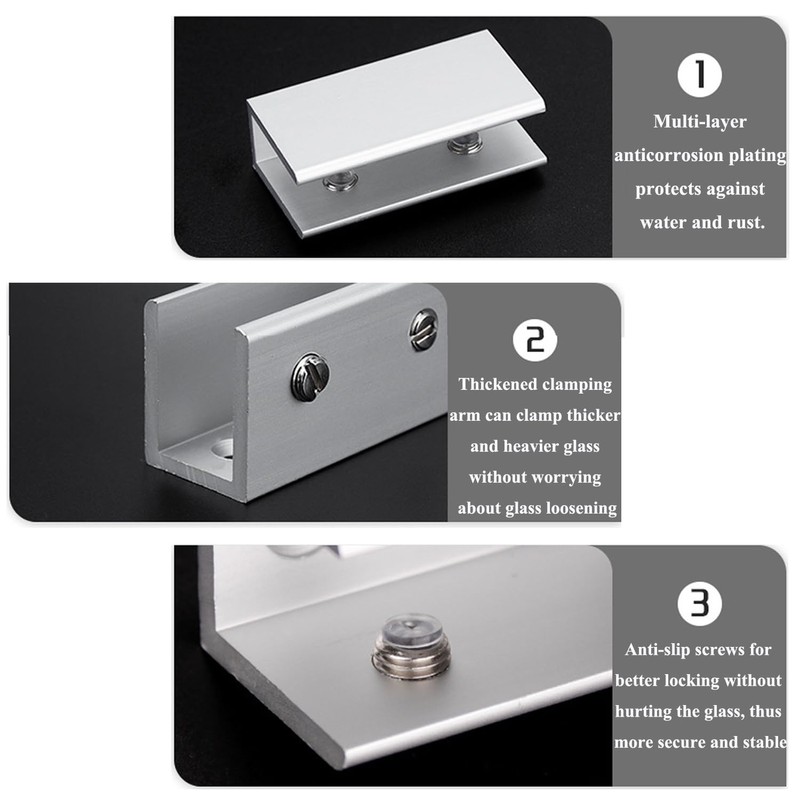 1

Multi-layer anticorrosion plating protects against water and rust.

2

Thickened clamping arm can clamp thicker and heavier glass without worrying about glass loosening

3

Anti-slip screws for better locking without hurting the glass, thus more secure and stable