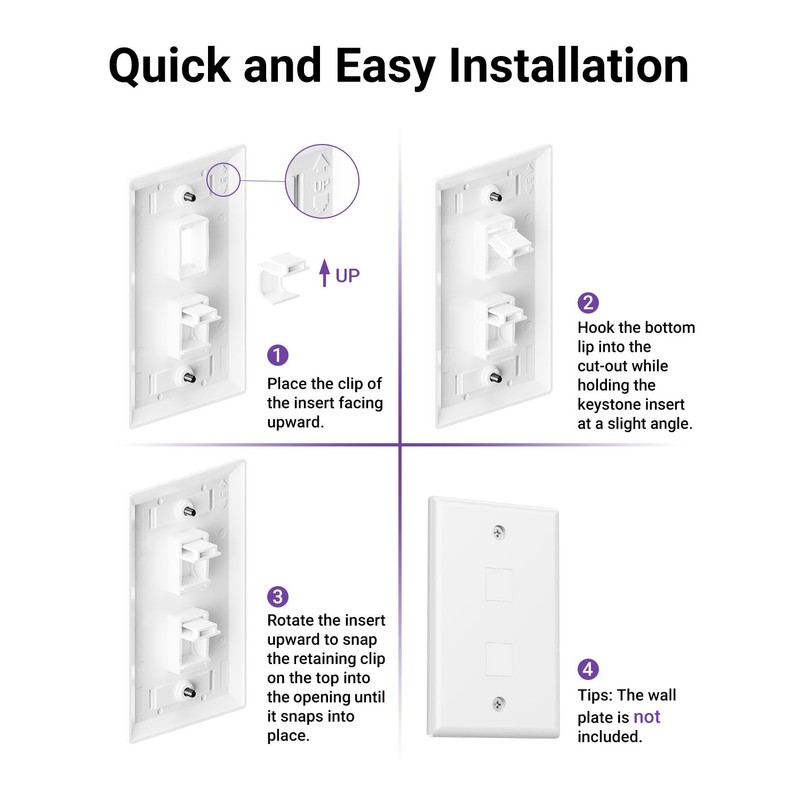 Quick and Easy Installation

UP

UP

1
Place the clip of the insert facing upward.

2
Hook the bottom lip into the cut-out while holding the keystone insert at a slight angle.

3
Rotate the insert upward to snap the retaining clip on the top into the opening until it snaps into place.

4
Tips: The wall plate is not included.