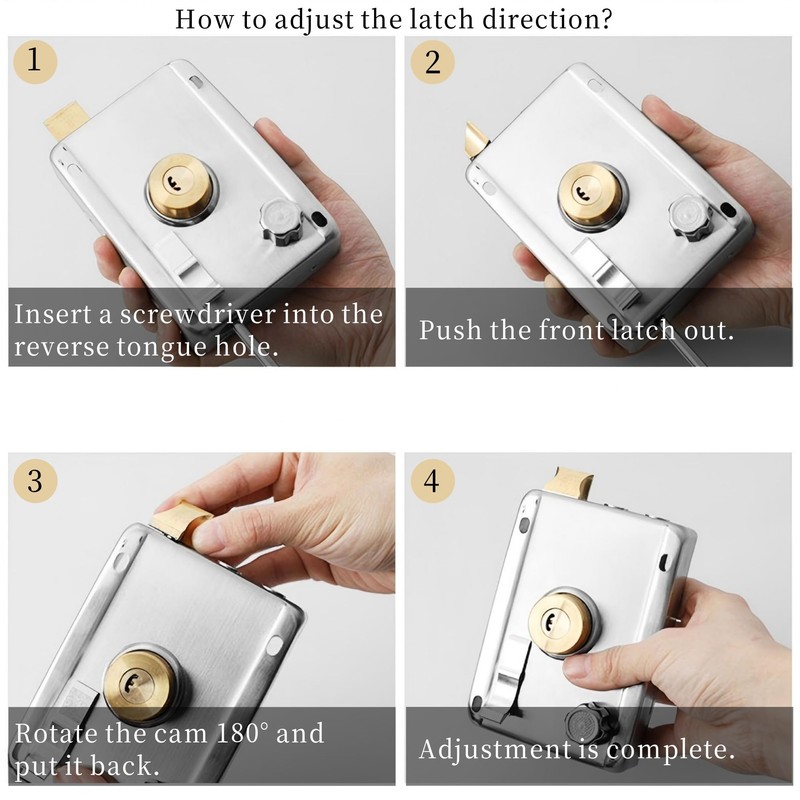 How to adjust the latch direction?

1

Insert a screwdriver into the reverse tongue hole.

2

Push the front latch out.

3

Rotate the cam 180° and put it back.

4

Adjustment is complete.