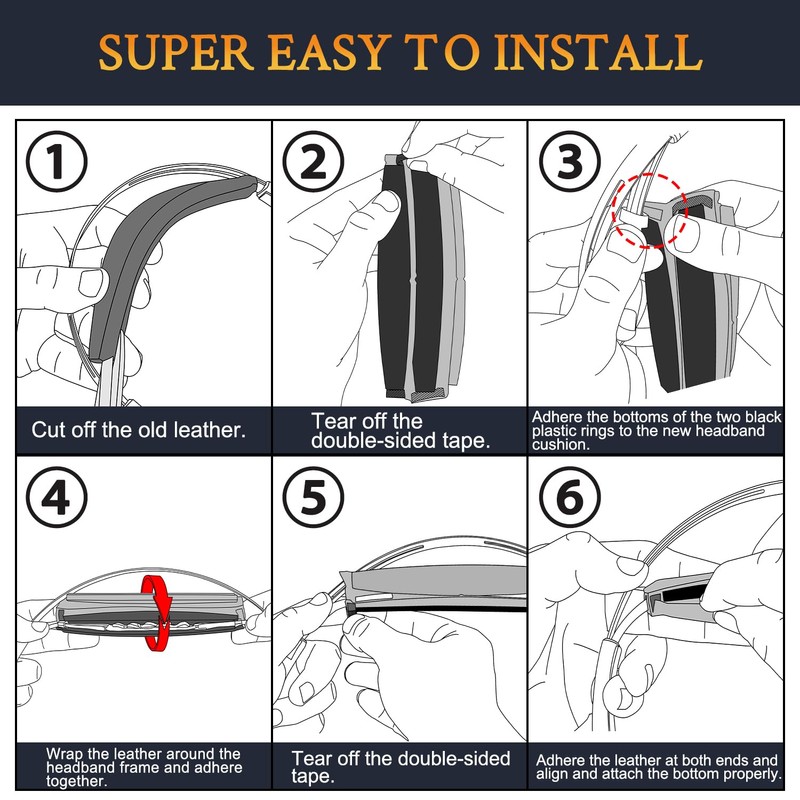 SUPER EASY TO INSTALL

1
Cut off the old leather.

2
Tear off the double-sided tape.

3
Adhere the bottoms of the two black plastic rings to the new headband cushion.

4
Wrap the leather around the headband frame and adhere together.

5
Tear off the double-sided tape.

6
Adhere the leather at both ends and align and attach the bottom properly.