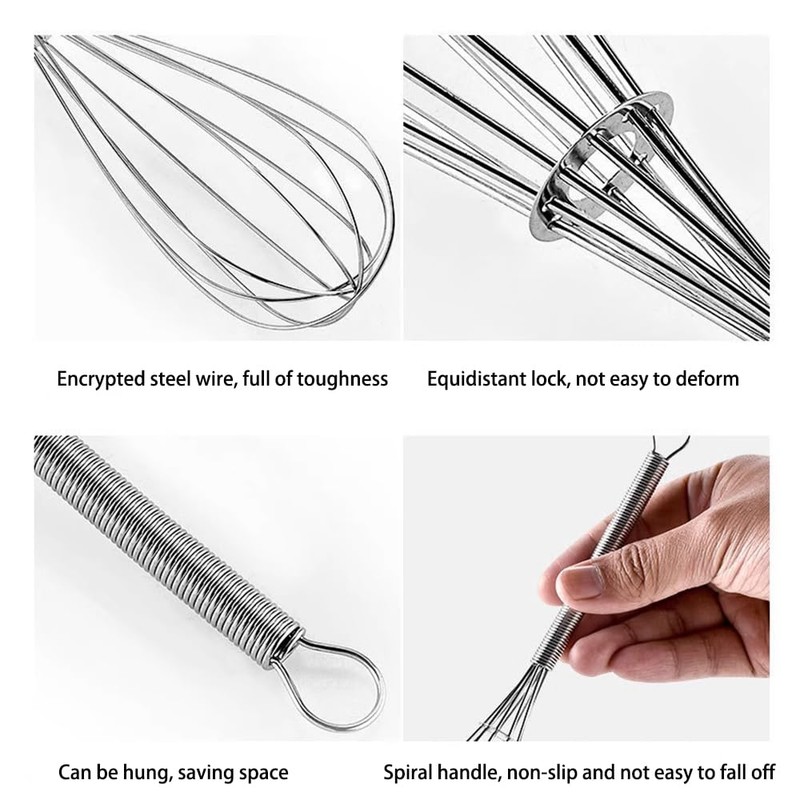 Encrypted steel wire, full of toughness

Equidistant lock, not easy to deform

Can be hung, saving space

Spiral handle, non-slip and not easy to fall off