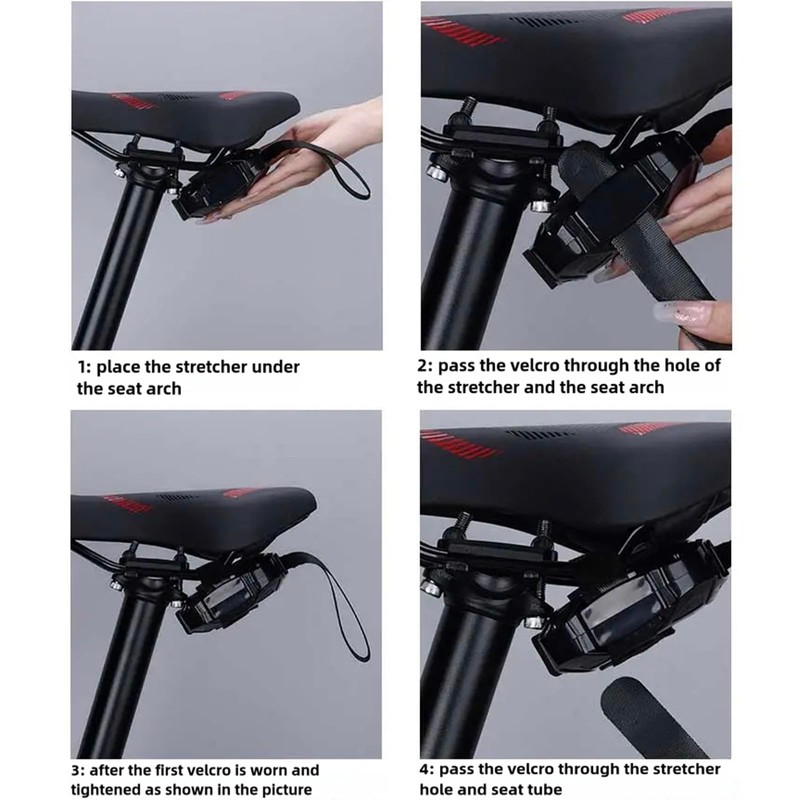 1: place the stretcher under the seat arch

2: pass the velcro through the hole of the stretcher and the seat arch

3: after the first velcro is worn and tightened as shown in the picture

4: pass the velcro through the stretcher hole and seat tube