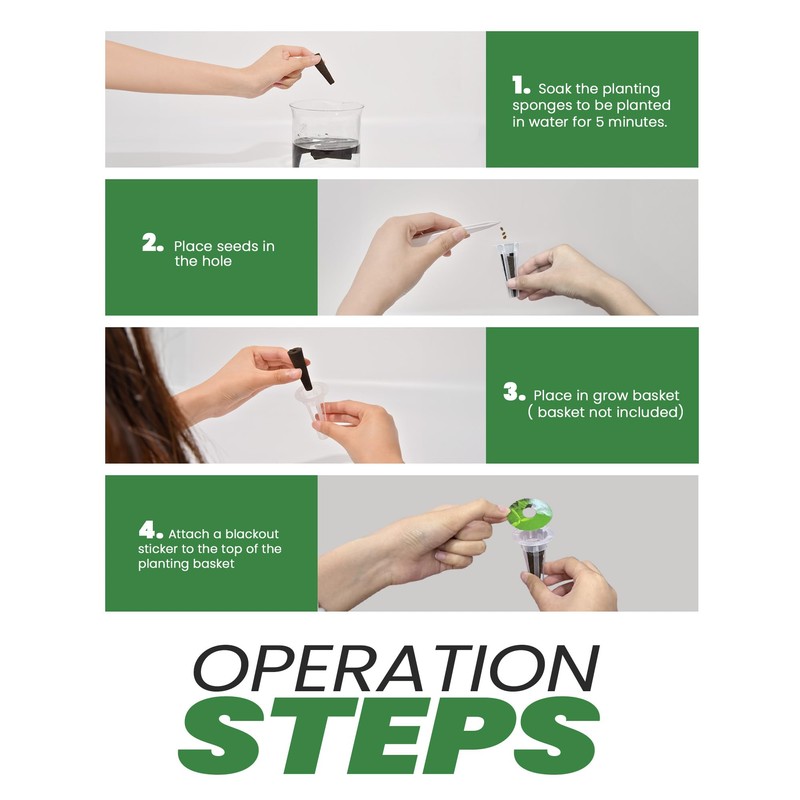 1. Soak the planting sponges to be planted in water for 5 minutes.

2. Place seeds in the hole

3. Place in grow basket ( basket not included)

4. Attach a blackout sticker to the top of the planting basket

OPERATION
STEPS