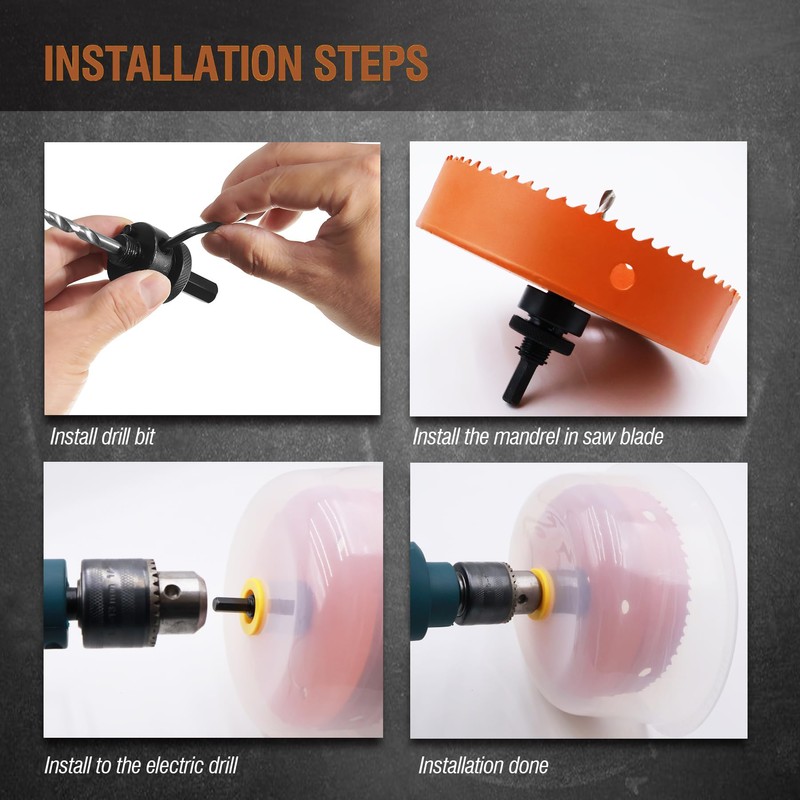 INSTALLATION STEPS

Install drill bit

Install the mandrel in saw blade

Install to the electric drill

Installation done