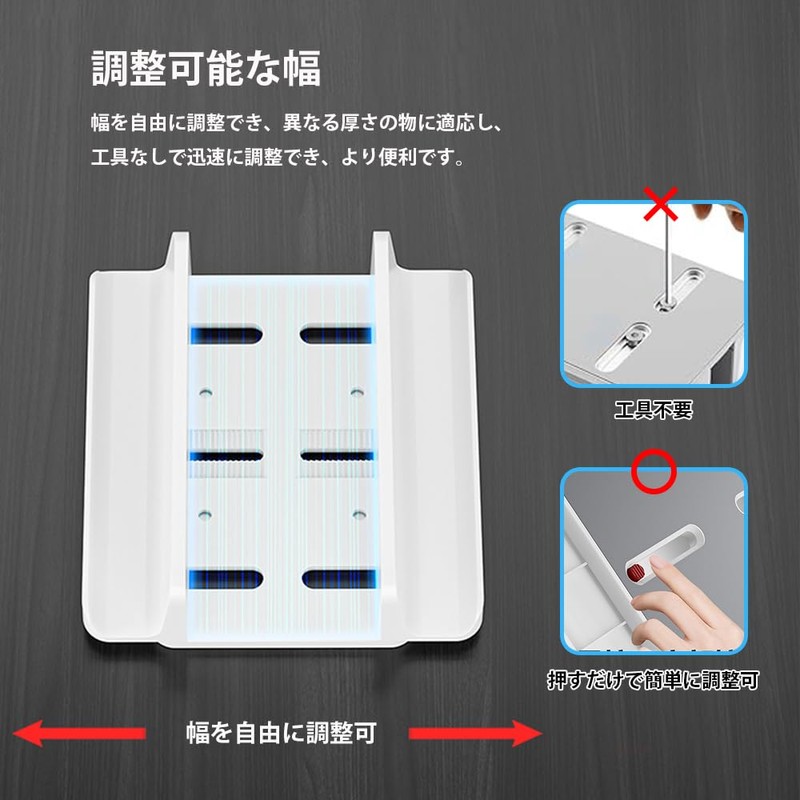 調整可能な幅

幅を自由に調整でき、異なる厚さの物に適応し、工具なしで迅速に調整でき、より便利です。

工具不要

押すだけで簡単に調整可

幅を自由に調整可