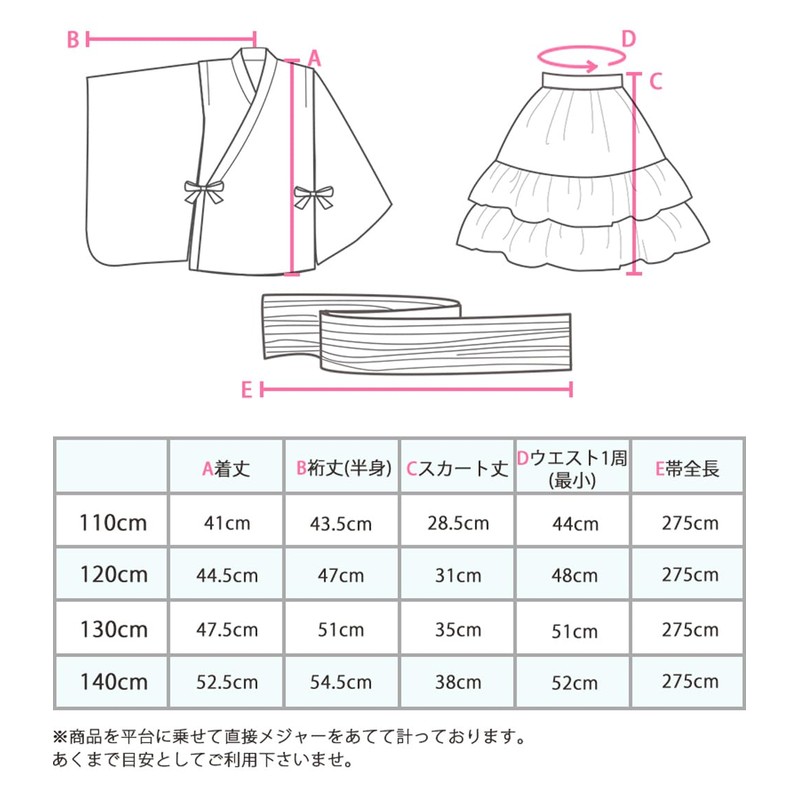 B

A

D

C

E

| | A着丈 | B裄丈(半身) | Cスカート丈 | Dウエスト1周(最小) | E帯全長 |
|---|---|---|---|---|---|
| 110cm | 41cm | 43.5cm | 28.5cm | 44cm | 275cm |
| 120cm | 44.5cm | 47cm | 31cm | 48cm | 275cm |
| 130cm | 47.5cm | 51cm | 35cm | 51cm | 275cm |
| 140cm | 52.5cm | 54.5cm | 38cm | 52cm | 275cm |

※商品を平台に乗せて直接メジャーをあてて計っております。
あくまで目安としてご利用下さいませ。