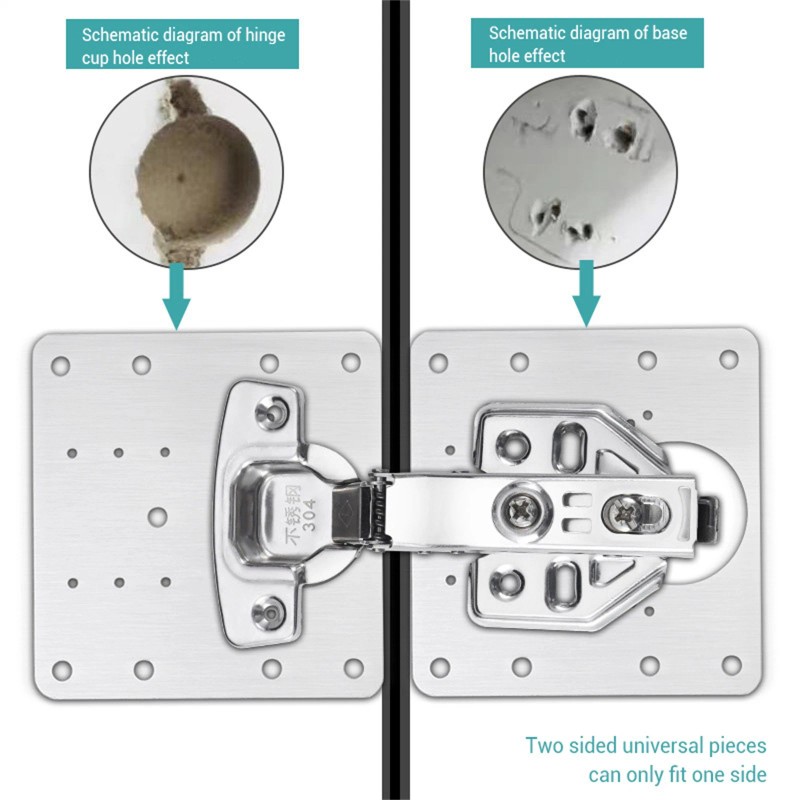 Schematic diagram of hinge cup hole effect

Schematic diagram of base hole effect

不锈钢 304

Two sided universal pieces can only fit one side