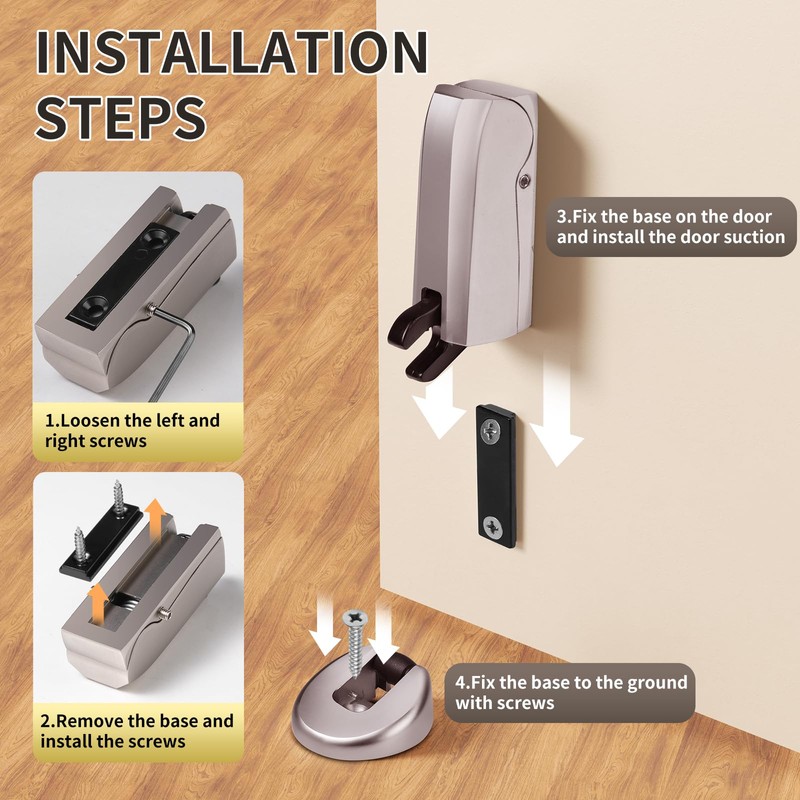 INSTALLATION STEPS

1.Loosen the left and right screws

2.Remove the base and install the screws

3.Fix the base on the door and install the door suction

4.Fix the base to the ground with screws