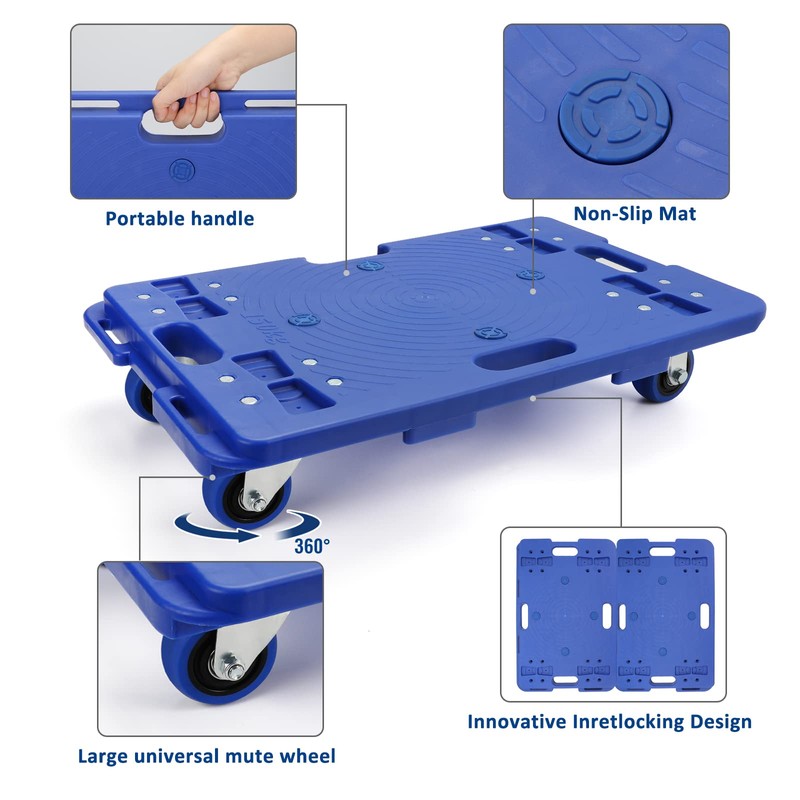 Portable handle

Non-Slip Mat

360°

Large universal mute wheel

Innovative Inretlocking Design