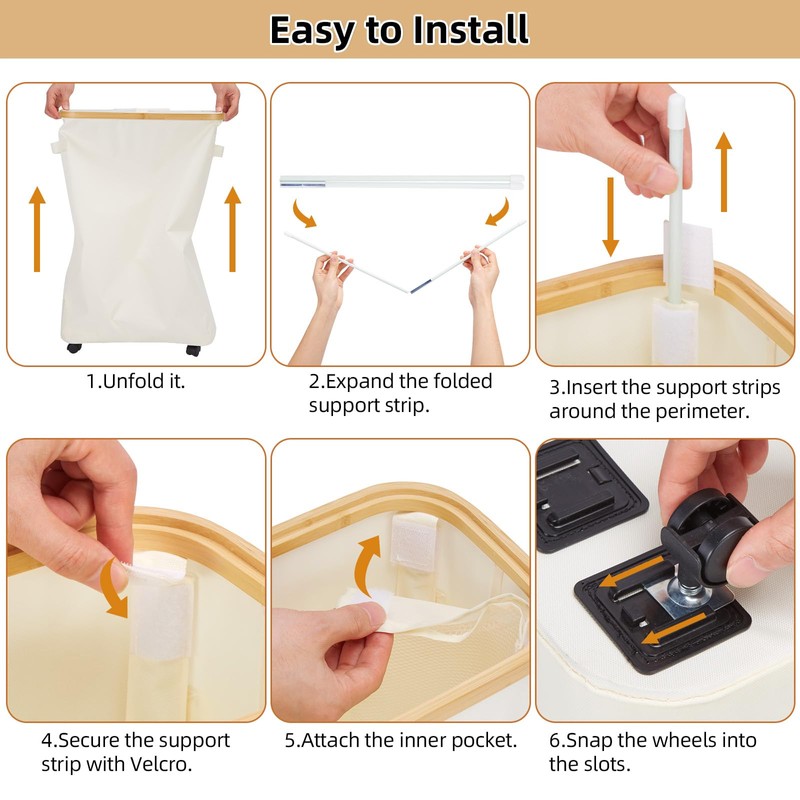 Easy to Install

1.Unfold it.

2.Expand the folded support strip.

3.Insert the support strips around the perimeter.

4.Secure the support strip with Velcro.

5.Attach the inner pocket.

6.Snap the wheels into the slots.