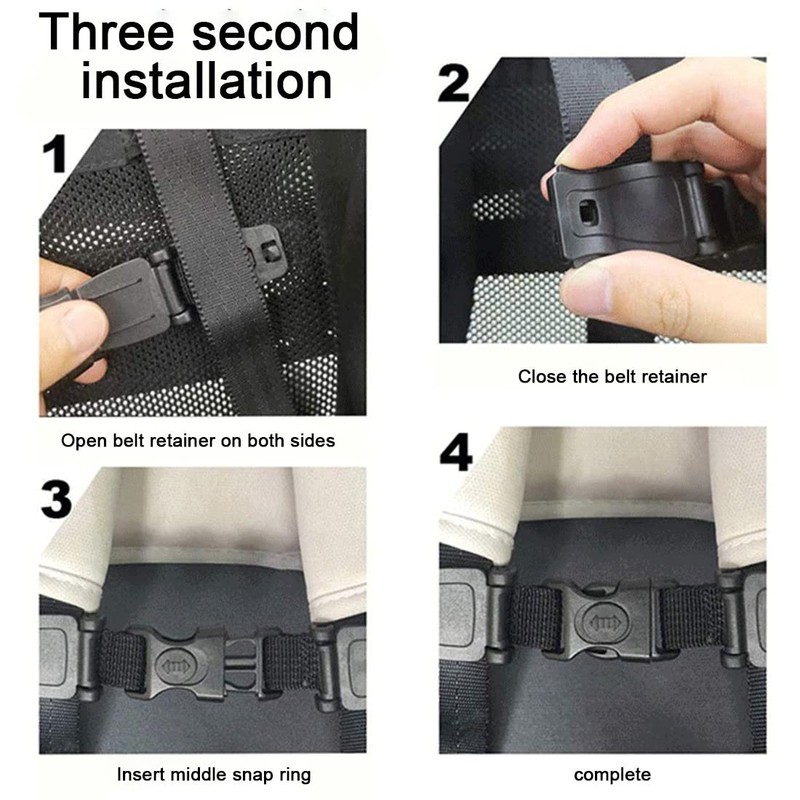 Three second installation

1

Open belt retainer on both sides

2

Close the belt retainer

3

Insert middle snap ring

4

complete