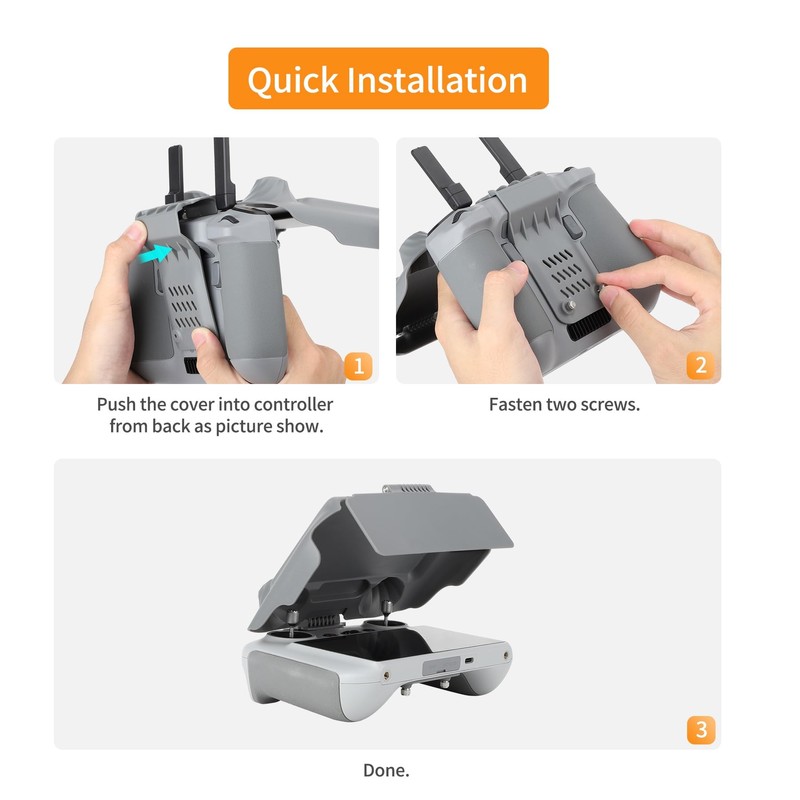 Quick Installation

1

Push the cover into controller from back as picture show.

2

Fasten two screws.

3

Done.