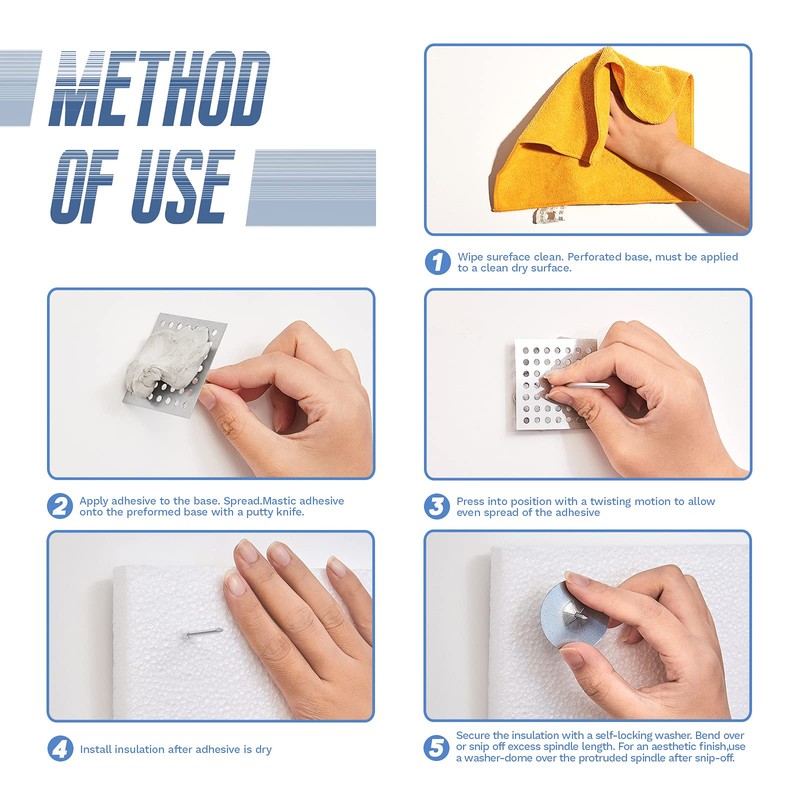 METHOD OF USE

1 Wipe sureface clean. Perforated base, must be applied to a clean dry surface.

2 Apply adhesive to the base. Spread.Mastic adhesive onto the preformed base with a putty knife.

3 Press into position with a twisting motion to allow even spread of the adhesive

4 Install insulation after adhesive is dry

5 Secure the insulation with a self-locking washer. Bend over or snip off excess spindle length. For an aesthetic finish,use a washer-dome over the protruded spindle after snip-off.