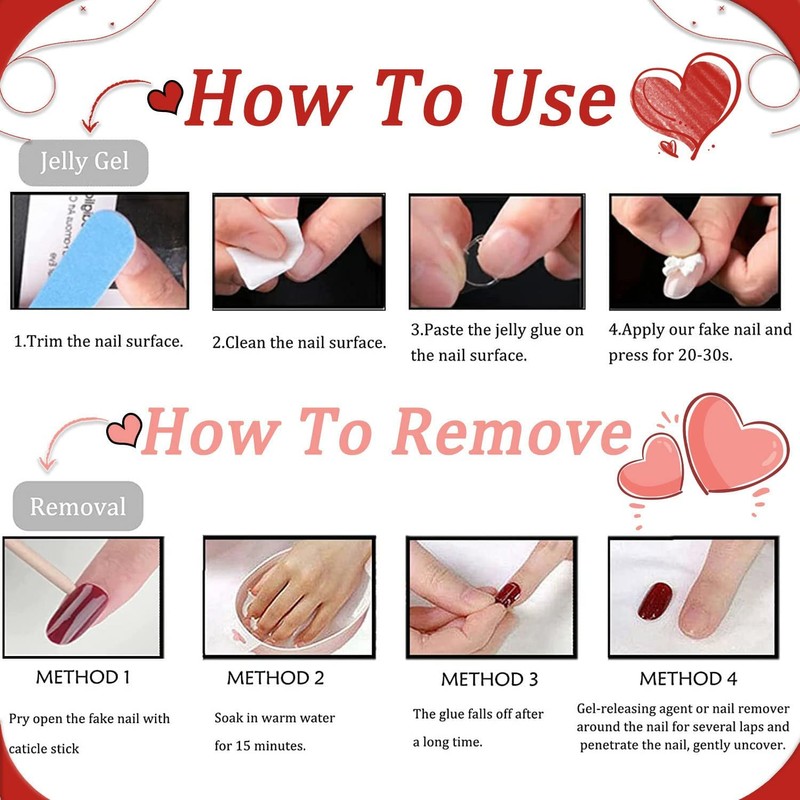 How To Use

Jelly Gel

1.Trim the nail surface.

2.Clean the nail surface.

3.Paste the jelly glue on the nail surface.

4.Apply our fake nail and press for 20-30s.

How To Remove

Removal

METHOD 1

Pry open the fake nail with caticle stick

METHOD 2

Soak in warm water for 15 minutes.

METHOD 3

The glue falls off after a long time.

METHOD 4

Gel-releasing agent or nail remover around the nail for several laps and penetrate the nail, gently uncover.