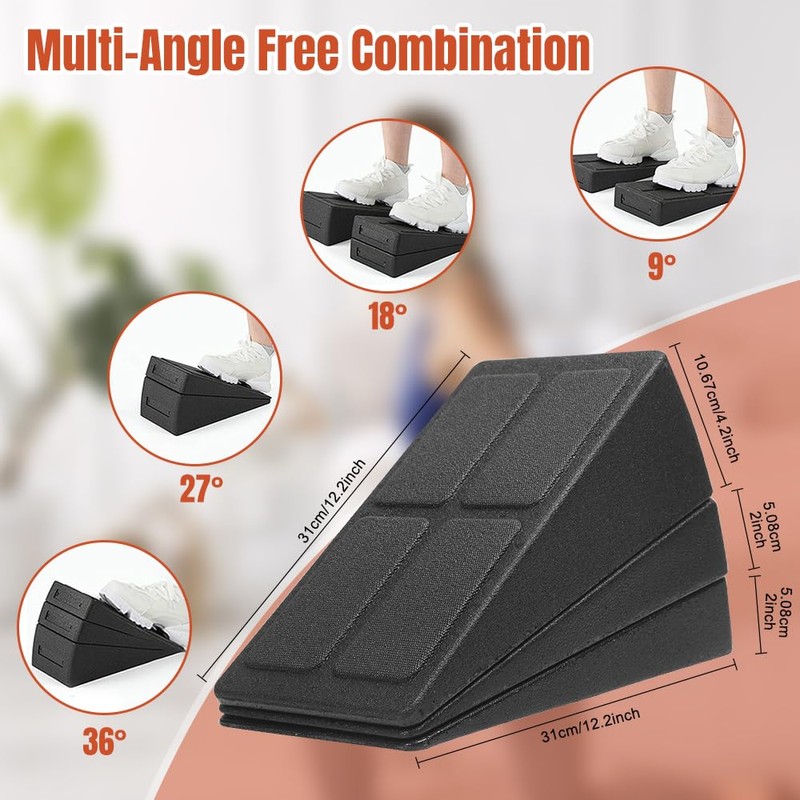 Multi-Angle Free Combination

18°

9°

27°

36°

31cm/12.2inch

10.67cm/4.2inch

5.08cm 2inch

5.08cm 2inch

31cm/12.2inch