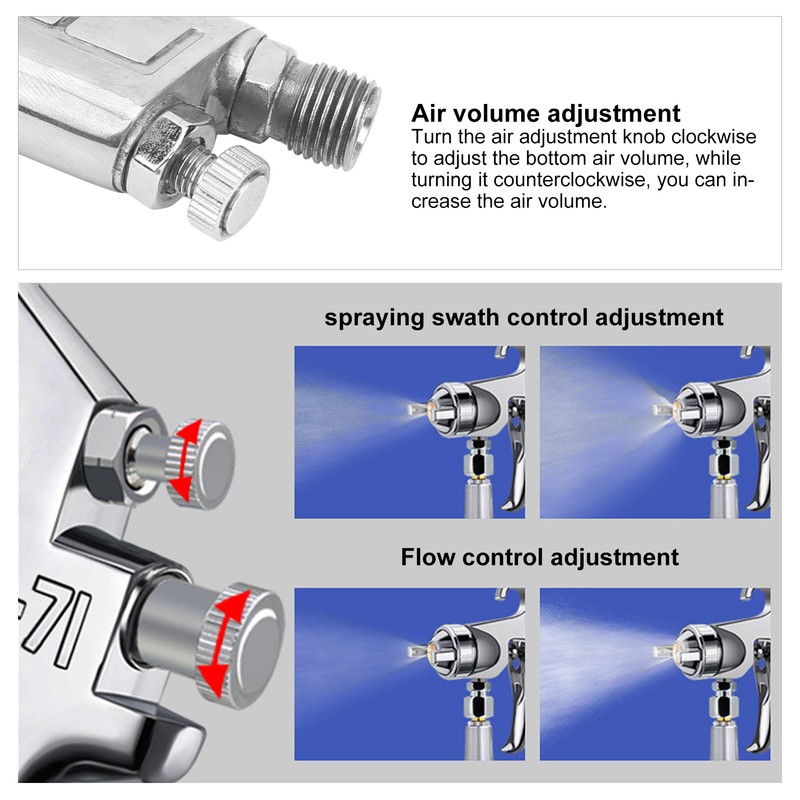 Air volume adjustment
Turn the air adjustment knob clockwise to adjust the bottom air volume, while turning it counterclockwise, you can increase the air volume.

spraying swath control adjustment

Flow control adjustment

-71