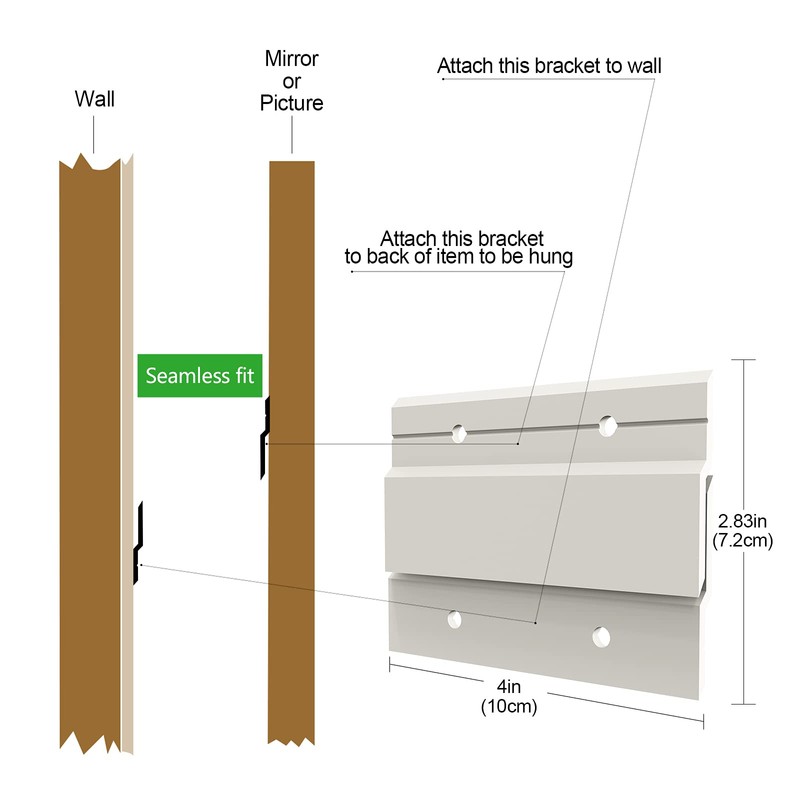 Wall

Mirror
or
Picture

Attach this bracket to wall

Attach this bracket
to back of item to be hung

Seamless fit

2.83in
(7.2cm)

4in
(10cm)