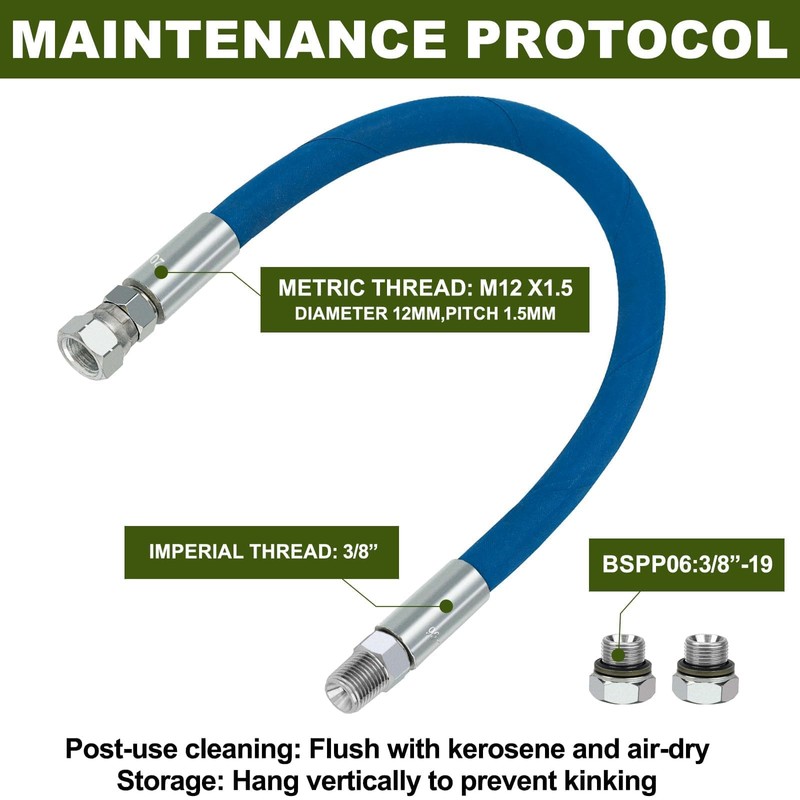 MAINTENANCE PROTOCOL

METRIC THREAD: M12 X1.5
DIAMETER 12MM,PITCH 1.5MM

IMPERIAL THREAD: 3/8”

BSPP06:3/8”-19

Post-use cleaning: Flush with kerosene and air-dry
Storage: Hang vertically to prevent kinking