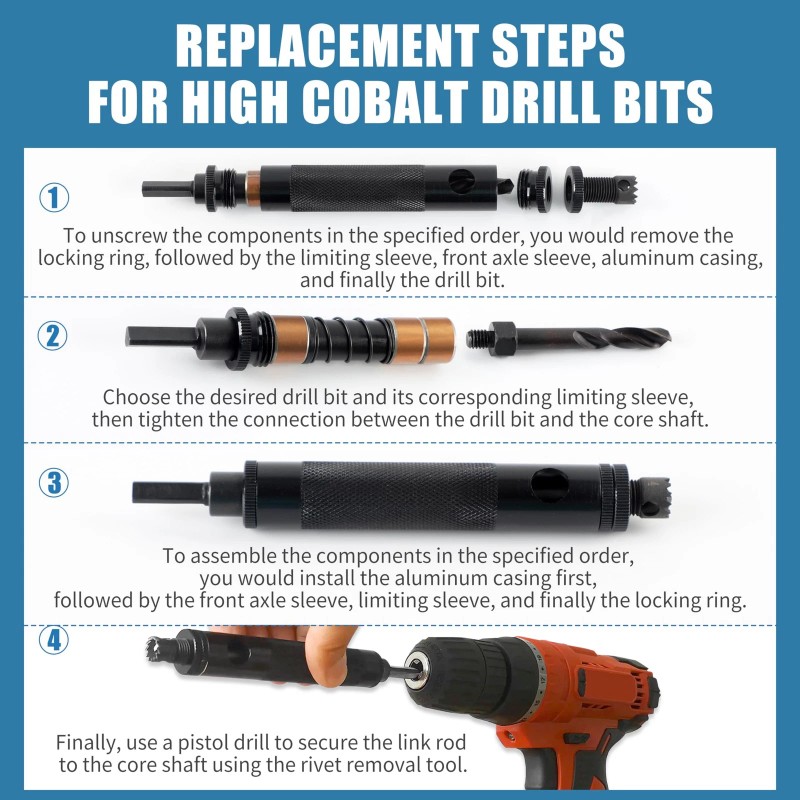 REPLACEMENT STEPS FOR HIGH COBALT DRILL BITS

1

To unscrew the components in the specified order, you would remove the locking ring, followed by the limiting sleeve, front axle sleeve, aluminum casing, and finally the drill bit.

2

Choose the desired drill bit and its corresponding limiting sleeve, then tighten the connection between the drill bit and the core shaft.

3

To assemble the components in the specified order, you would install the aluminum casing first, followed by the front axle sleeve, limiting sleeve, and finally the locking ring.

4

Finally, use a pistol drill to secure the link rod to the core shaft using the rivet removal tool.