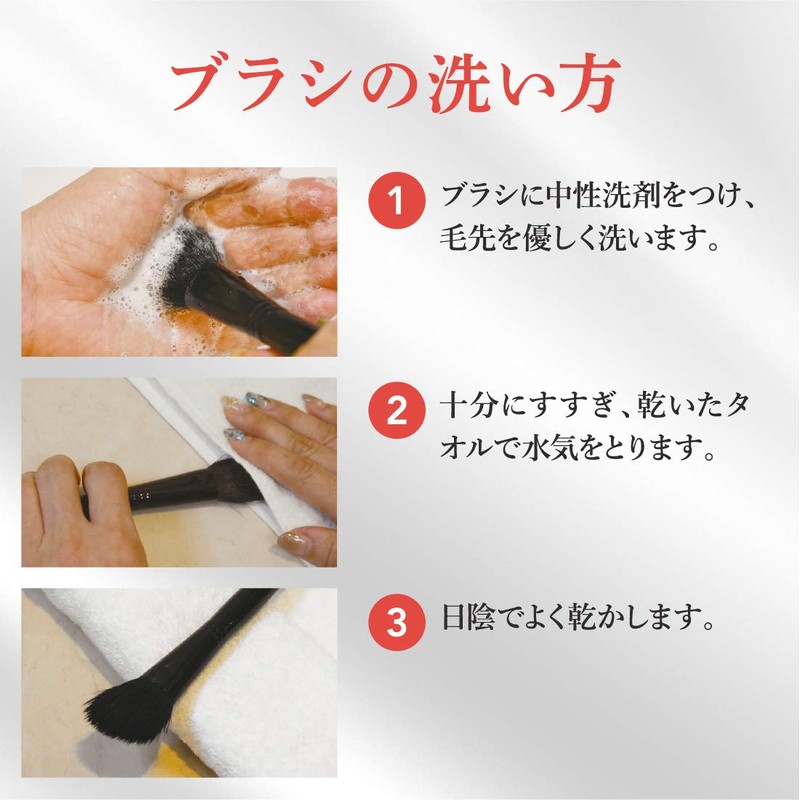 ブラシの洗い方

1 ブラシに中性洗剤をつけ、毛先を優しく洗います。

2 十分にすすぎ、乾いたタオルで水気をとります。

3 日陰でよく乾かします。