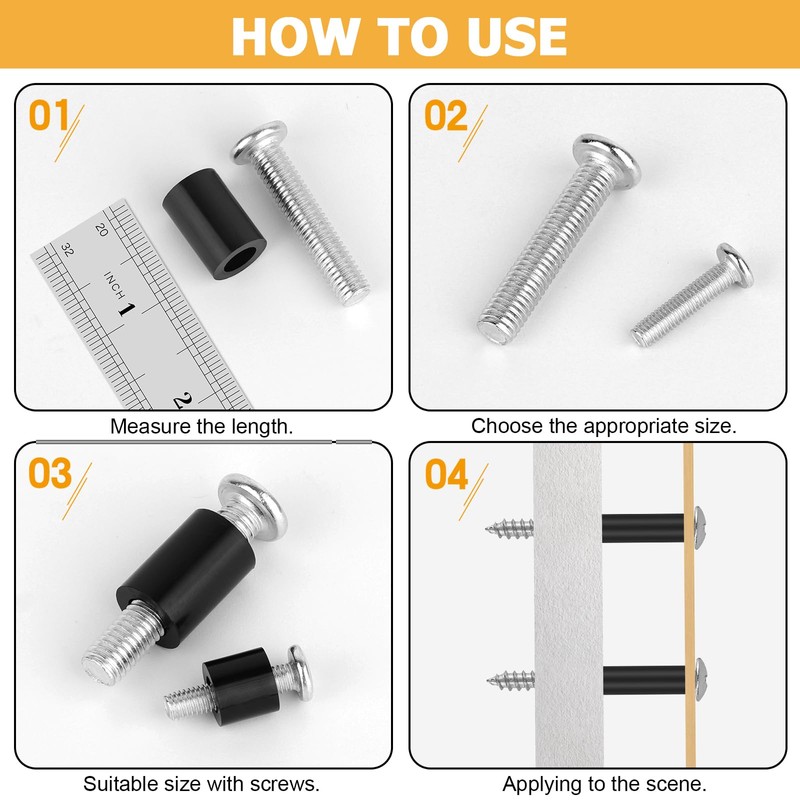 HOW TO USE

01

32
20
INCH
1
2

Measure the length.

02

Choose the appropriate size.

03

Suitable size with screws.

04

Applying to the scene.