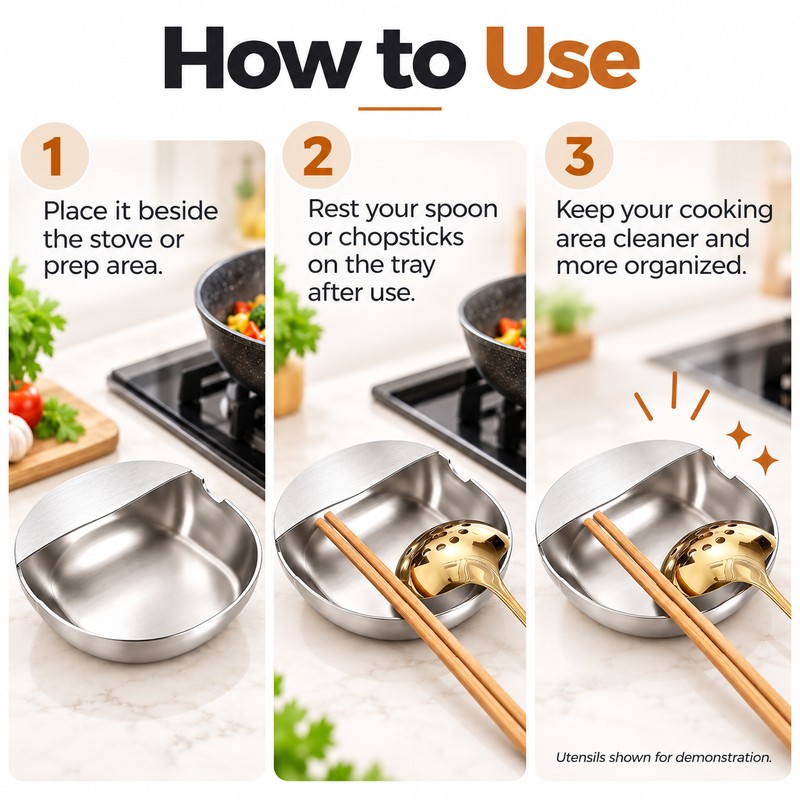 How to Use

1

Place it beside the stove or prep area.

2

Rest your spoon or chopsticks on the tray after use.

3

Keep your cooking area cleaner and more organized.

Utensils shown for demonstration.