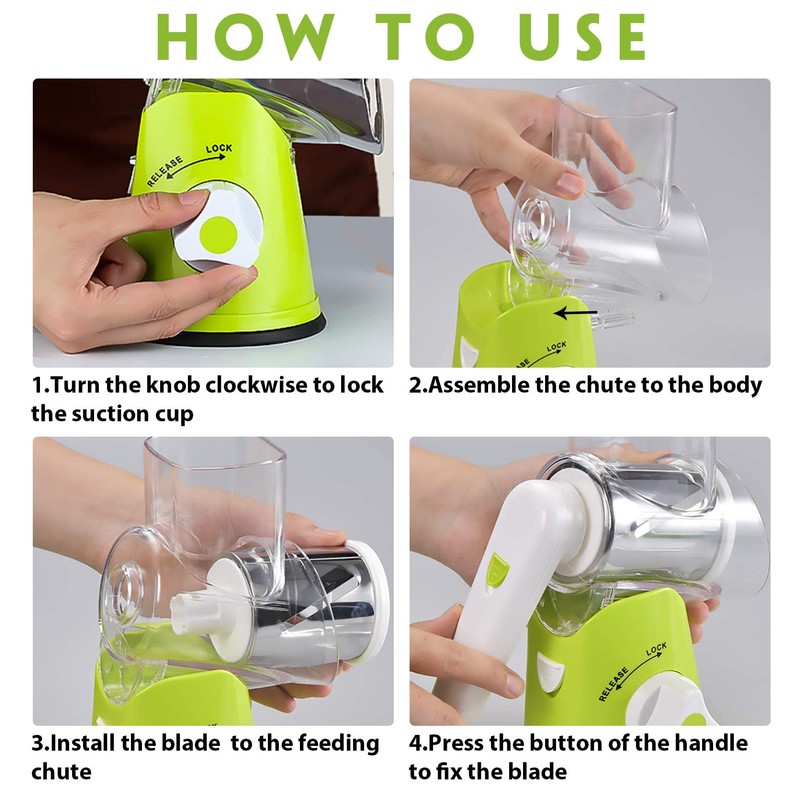 HOW TO USE

RELEASE LOCK

1.Turn the knob clockwise to lock the suction cup

LOCK

2.Assemble the chute to the body

3.Install the blade to the feeding chute

RELEASE LOCK

4.Press the button of the handle to fix the blade