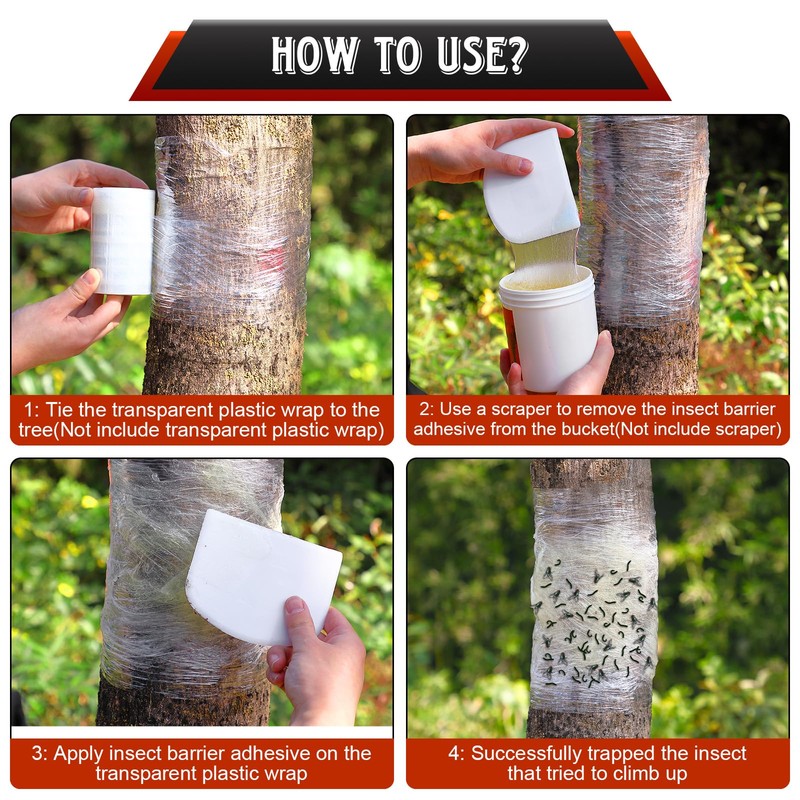 HOW TO USE?

1: Tie the transparent plastic wrap to the tree(Not include transparent plastic wrap)

2: Use a scraper to remove the insect barrier adhesive from the bucket(Not include scraper)

3: Apply insect barrier adhesive on the transparent plastic wrap

4: Successfully trapped the insect that tried to climb up