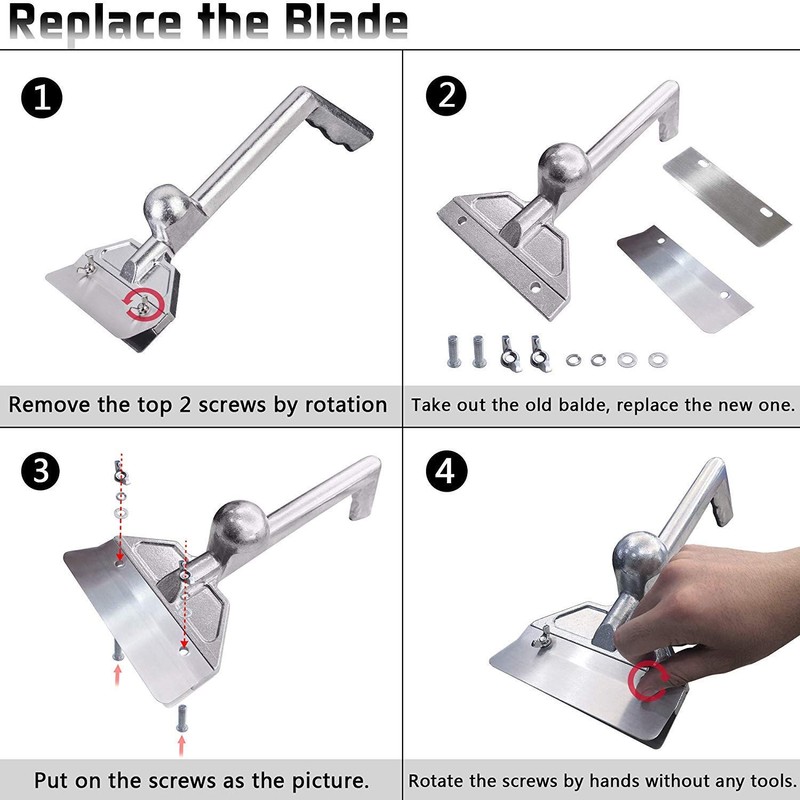 Replace the Blade

1

Remove the top 2 screws by rotation

2

Take out the old balde, replace the new one.

3

Put on the screws as the picture.

4

Rotate the screws by hands without any tools.