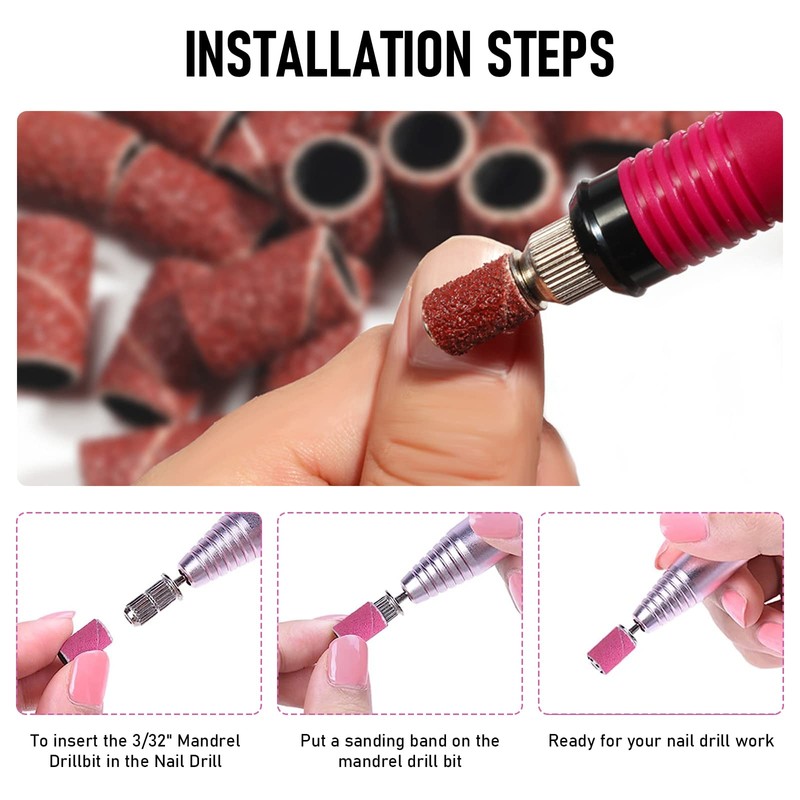 INSTALLATION STEPS

To insert the 3/32" Mandrel Drillbit in the Nail Drill

Put a sanding band on the mandrel drill bit

Ready for your nail drill work