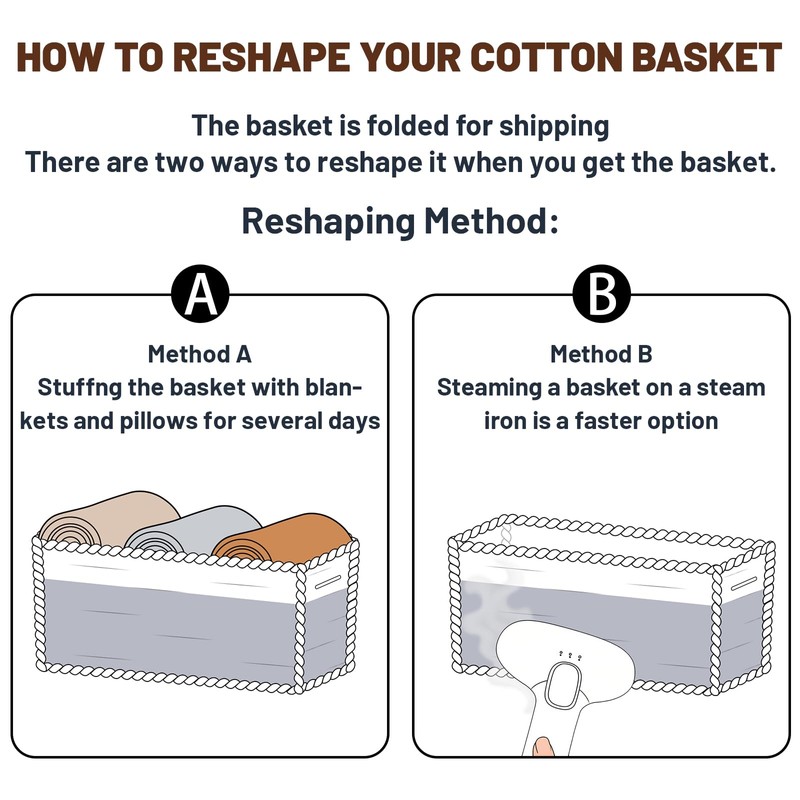 HOW TO RESHAPE YOUR COTTON BASKET

The basket is folded for shipping
There are two ways to reshape it when you get the basket.

Reshaping Method:

A

Method A
Stuffng the basket with blankets and pillows for several days

B

Method B
Steaming a basket on a steam iron is a faster option