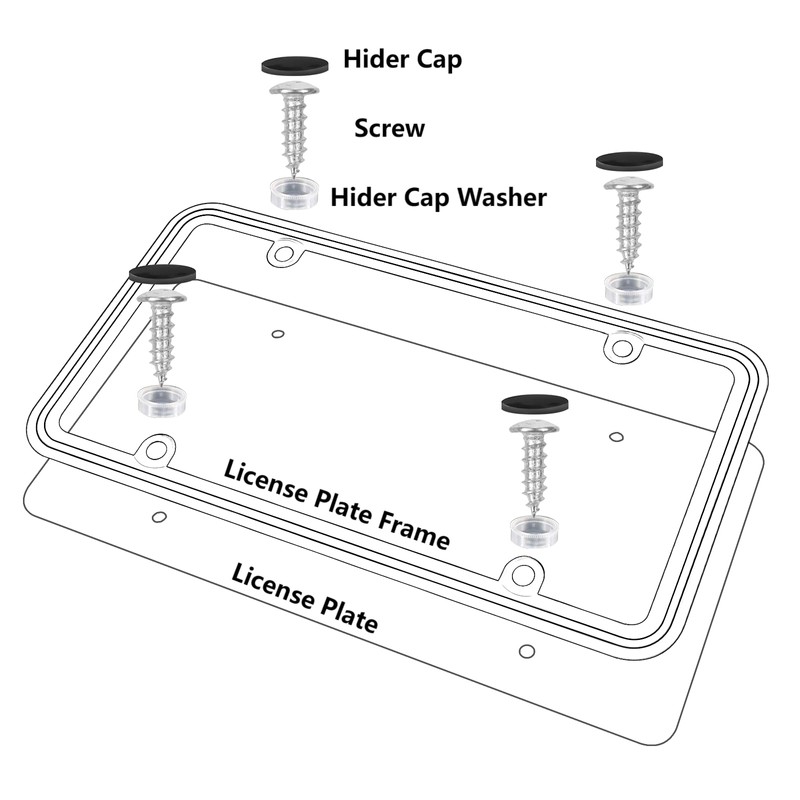 Hider Cap

Screw

Hider Cap Washer

License Plate Frame

License Plate