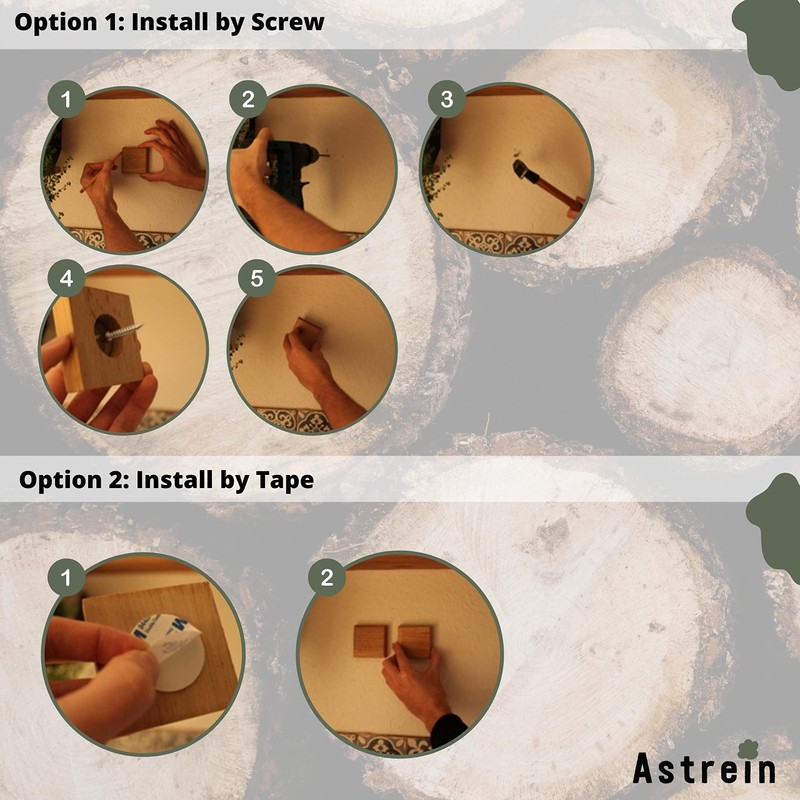 Option 1: Install by Screw

1

2

3

4

5

Option 2: Install by Tape

1

2

Astrein