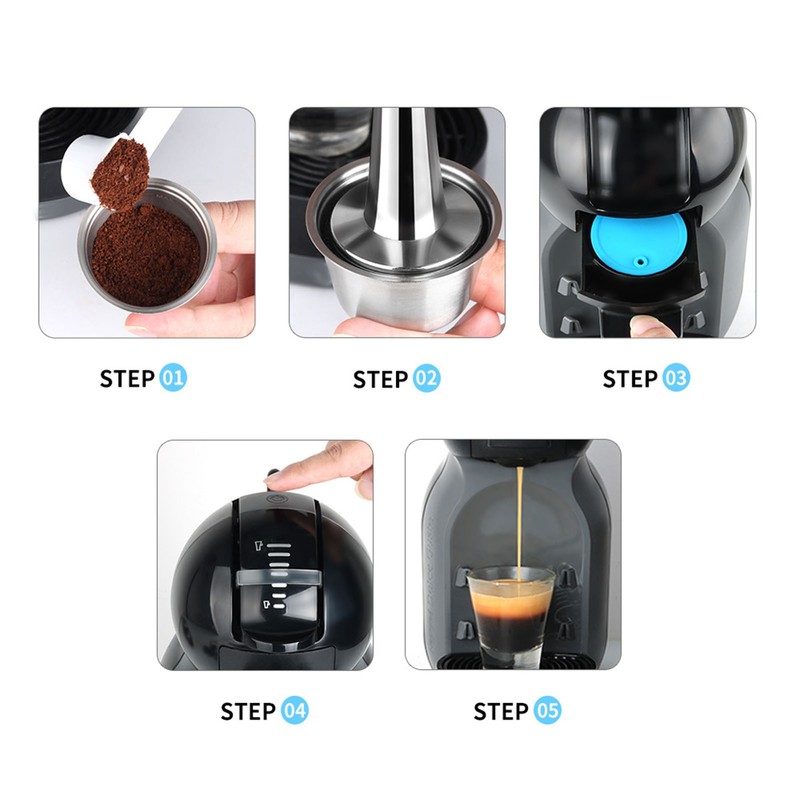 STEP 01

STEP 02

STEP 03

STEP 04

STEP 05