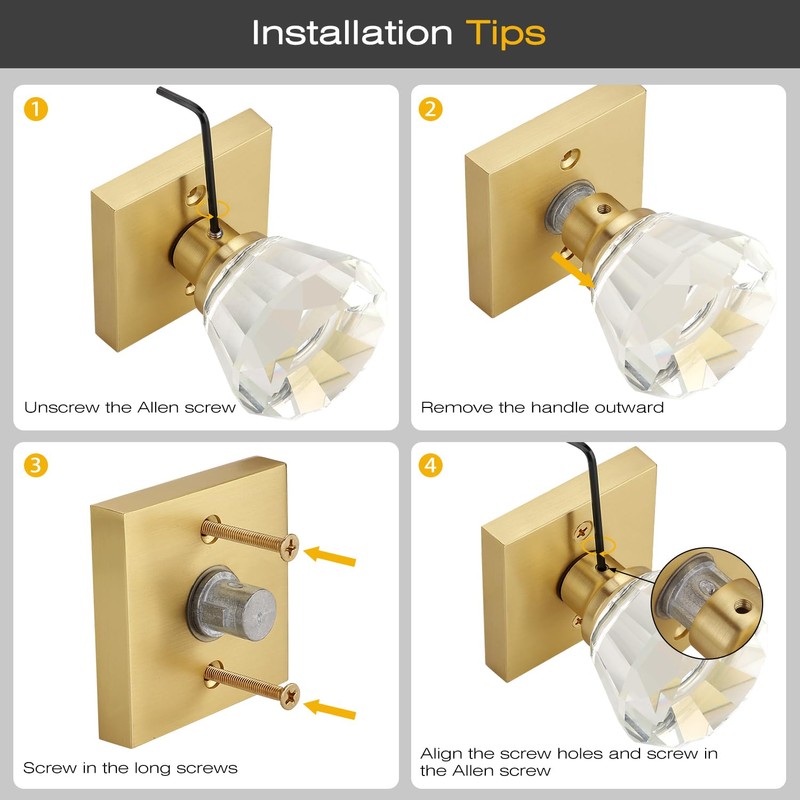 Installation Tips

1

Unscrew the Allen screw

2

Remove the handle outward

3

Screw in the long screws

4

Align the screw holes and screw in the Allen screw