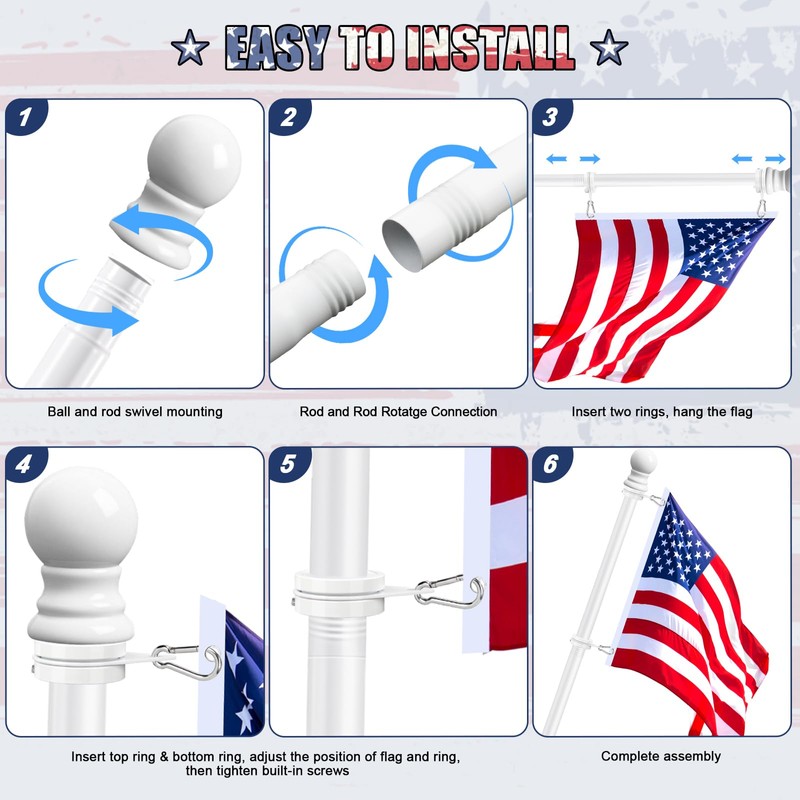 EASY TO INSTALL

1

Ball and rod swivel mounting

2

Rod and Rod Rotatge Connection

3

Insert two rings, hang the flag

4

5

Insert top ring & bottom ring, adjust the position of flag and ring, then tighten built-in screws

6

Complete assembly