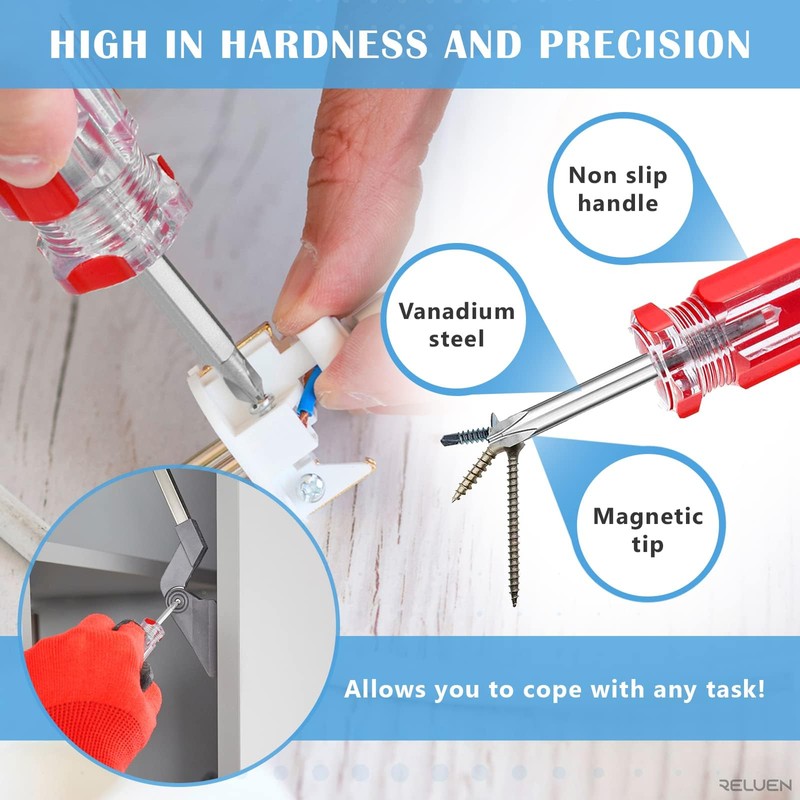 HIGH IN HARDNESS AND PRECISION

Non slip handle

Vanadium steel

Magnetic tip

Allows you to cope with any task!

RELUEN