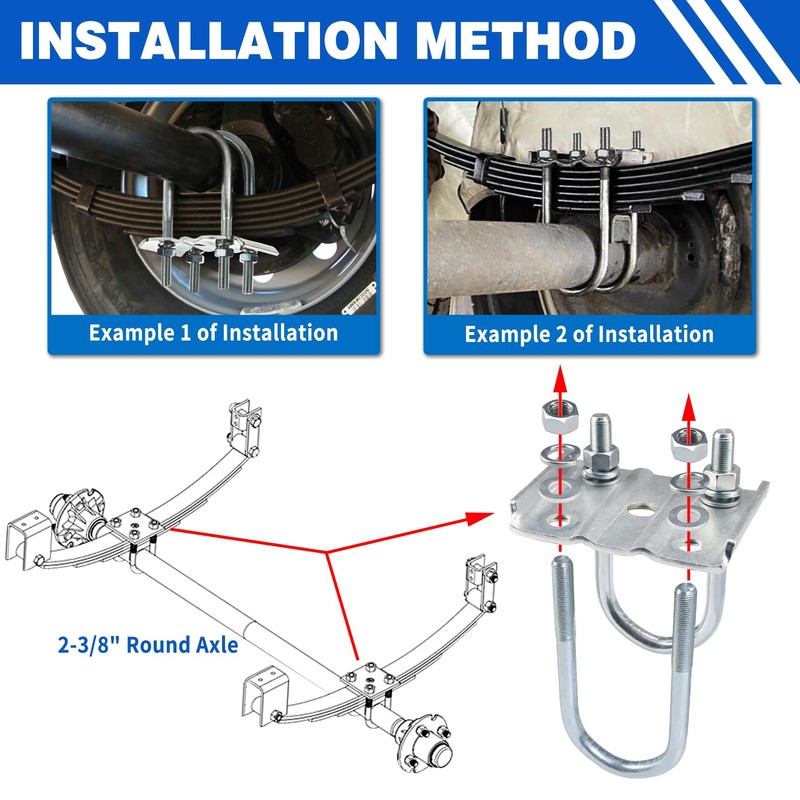 INSTALLATION METHOD

Example 1 of Installation

Example 2 of Installation

2-3/8" Round Axle