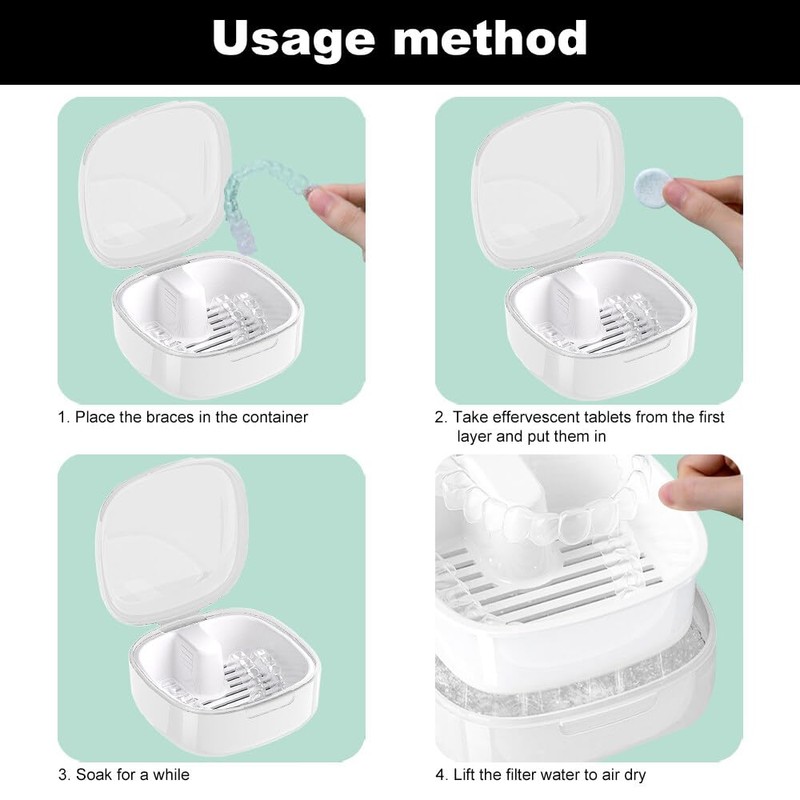 Usage method

1. Place the braces in the container

2. Take effervescent tablets from the first layer and put them in

3. Soak for a while

4. Lift the filter water to air dry