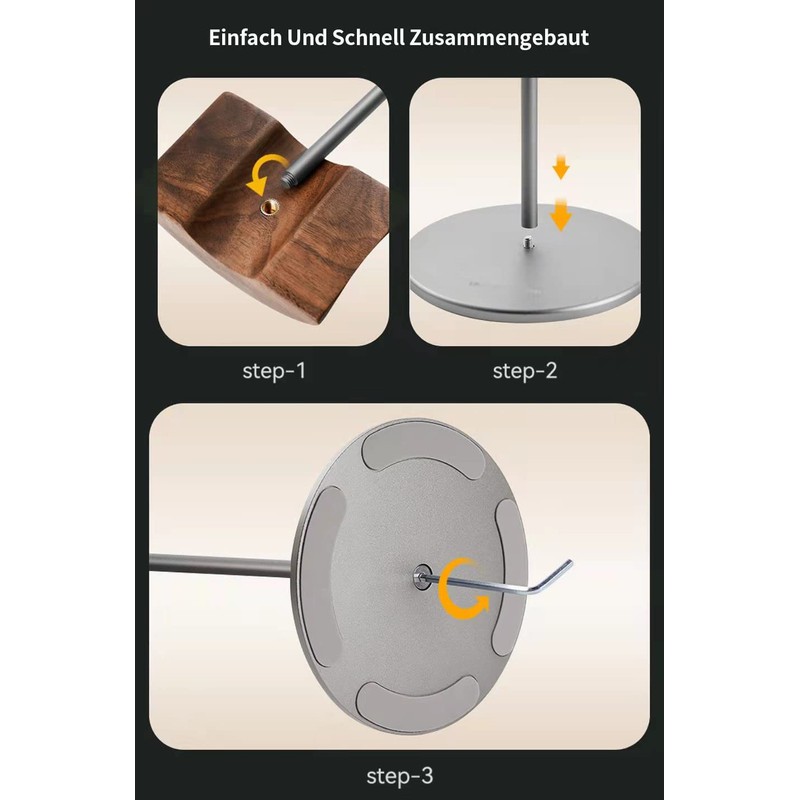 Einfach Und Schnell Zusammengebaut

step-1

step-2

step-3