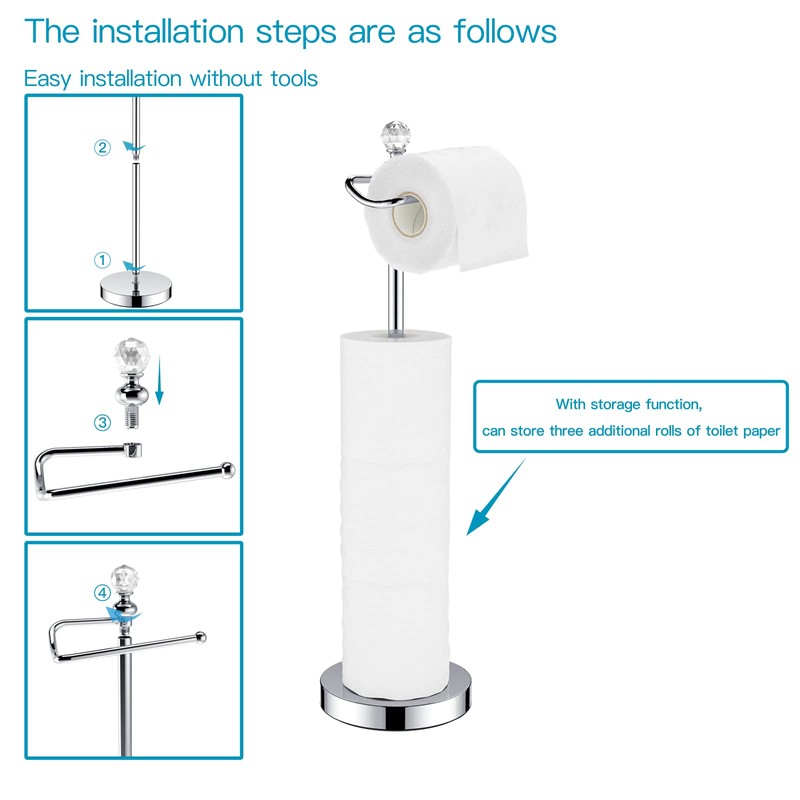 The installation steps are as follows

Easy installation without tools

②

①

③

④

With storage function,
can store three additional rolls of toilet paper