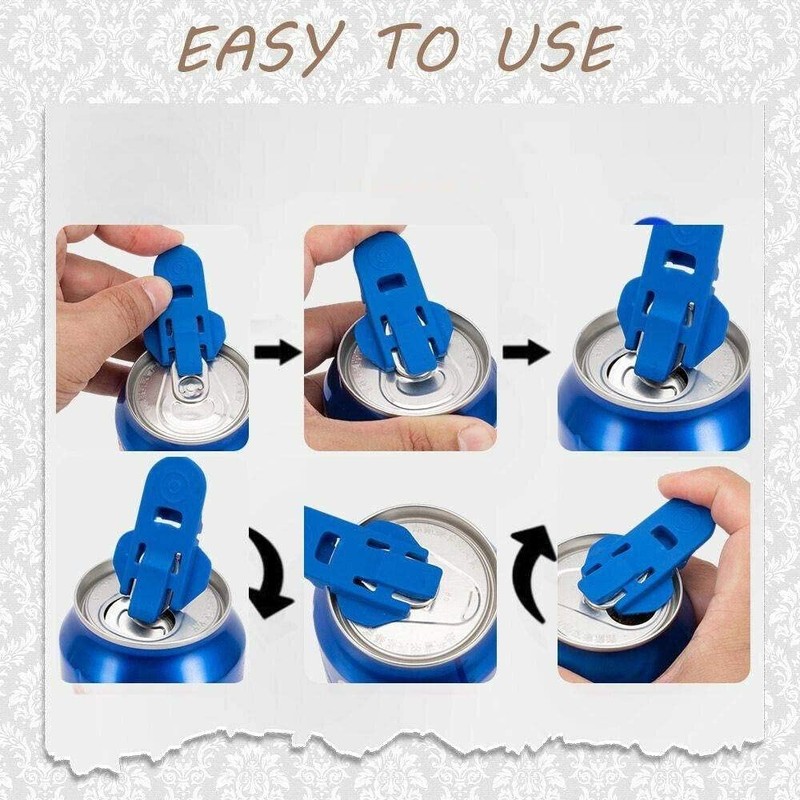 EASY TO USE