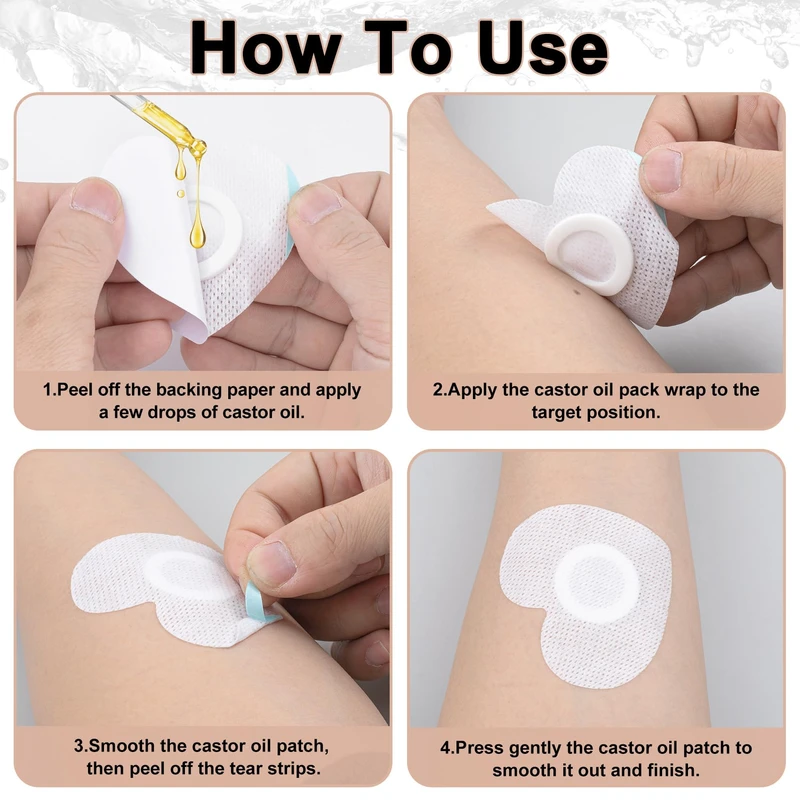 How To Use

1.Peel off the backing paper and apply a few drops of castor oil.

2.Apply the castor oil pack wrap to the target position.

3.Smooth the castor oil patch, then peel off the tear strips.

4.Press gently the castor oil patch to smooth it out and finish.