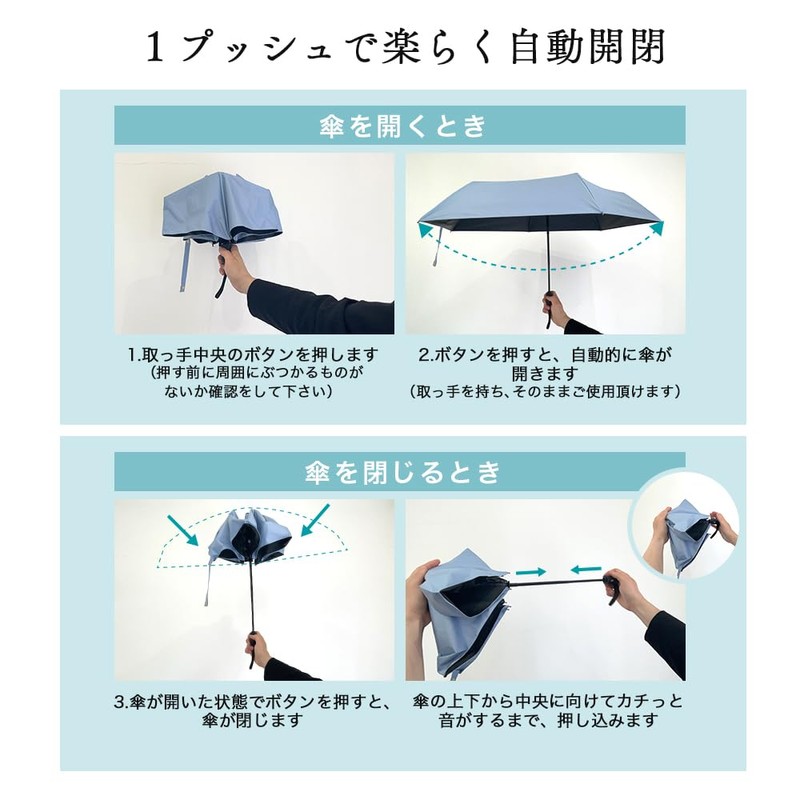 １プッシュで楽らく自動開閉

傘を開くとき

1.取っ手中央のボタンを押します
（押す前に周囲にぶつかるものがないか確認をして下さい）

2.ボタンを押すと、自動的に傘が開きます
（取っ手を持ち、そのままご使用頂けます）

傘を閉じるとき

3.傘が開いた状態でボタンを押すと、傘が閉じます

傘の上下から中央に向けてカチっと音がするまで、押し込みます