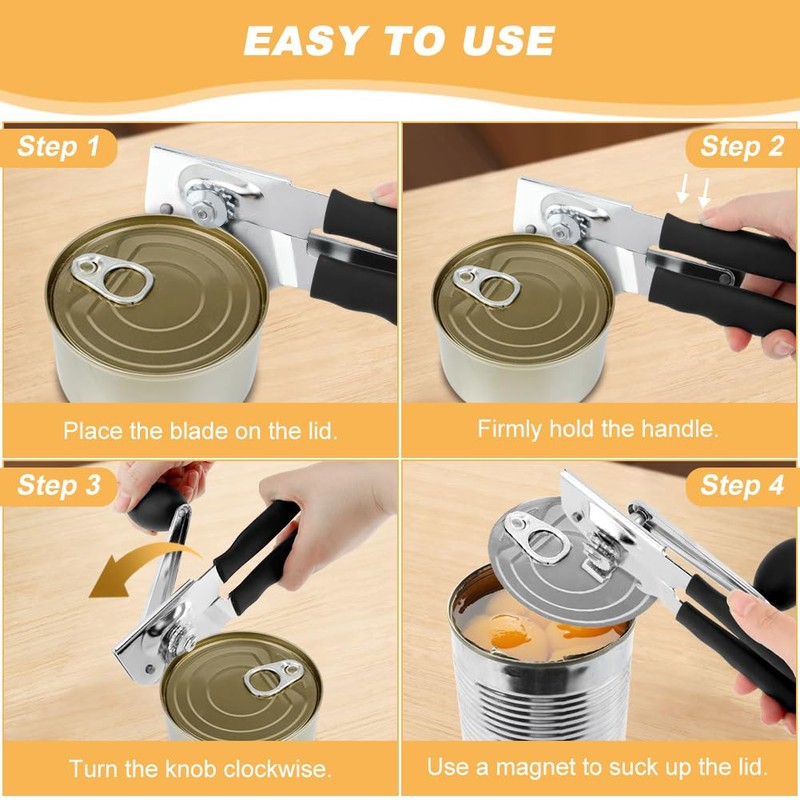 EASY TO USE

Step 1

Place the blade on the lid.

Step 2

Firmly hold the handle.

Step 3

Turn the knob clockwise.

Step 4

Use a magnet to suck up the lid.