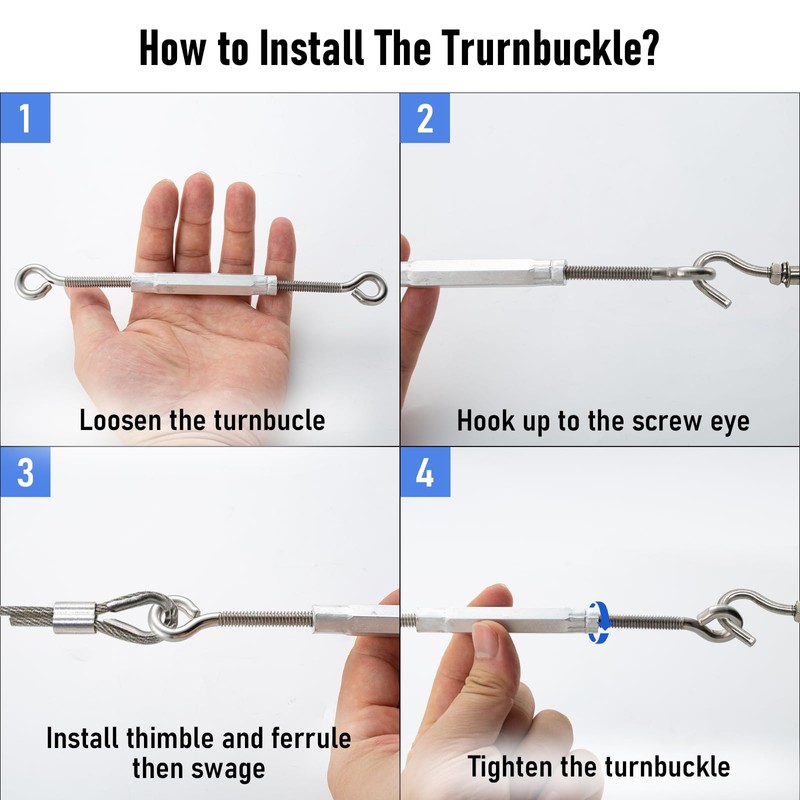 How to Install The Trurnbuckle?

1

Loosen the turnbucle

2

Hook up to the screw eye

3

Install thimble and ferrule then swage

4

Tighten the turnbuckle