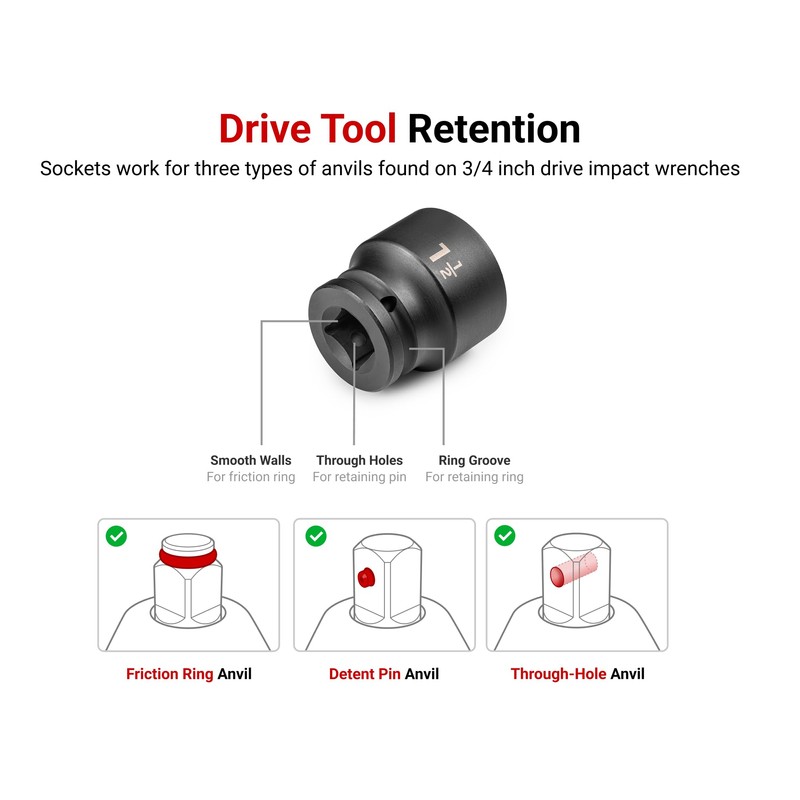 Drive Tool Retention

Sockets work for three types of anvils found on 3/4 inch drive impact wrenches

$1\frac{1}{2}$

Smooth Walls
For friction ring

Through Holes
For retaining pin

Ring Groove
For retaining ring

Friction Ring Anvil

Detent Pin Anvil

Through-Hole Anvil