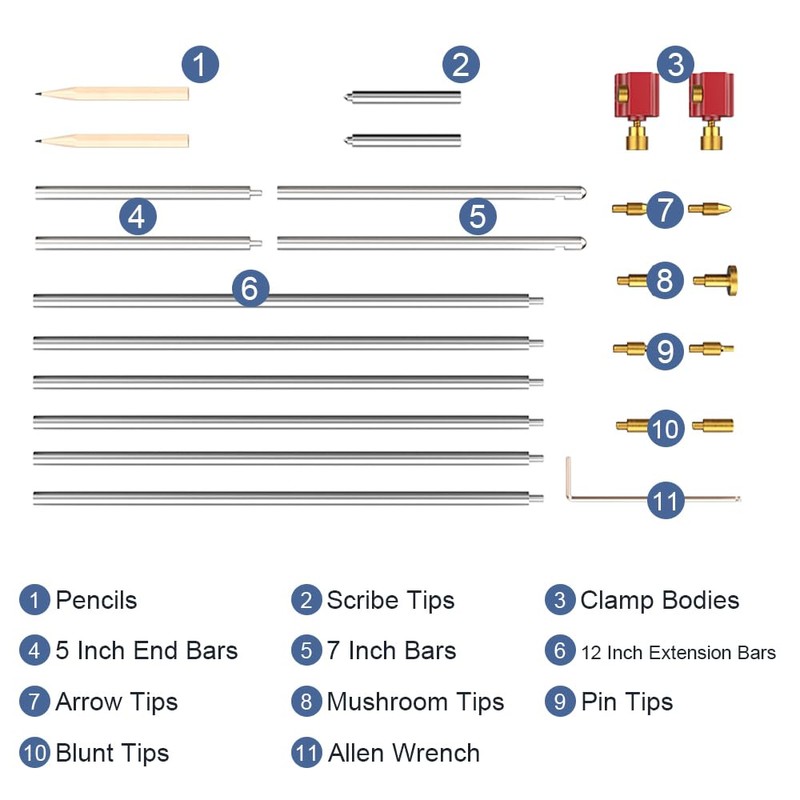 1 2 3

4 5 7

8

6

9

10

11

1 Pencils
2 Scribe Tips
3 Clamp Bodies
4 5 Inch End Bars
5 7 Inch Bars
6 12 Inch Extension Bars
7 Arrow Tips
8 Mushroom Tips
9 Pin Tips
10 Blunt Tips
11 Allen Wrench